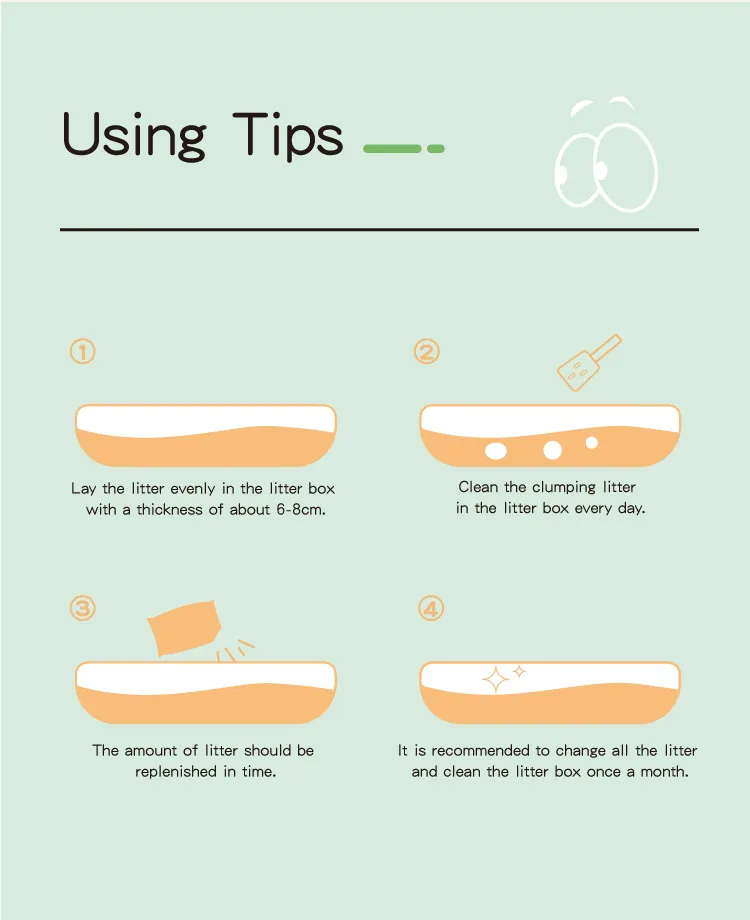 Using Tips

①

Lay the litter evenly in the litter box with a thickness of about 6-8cm.

②

Clean the clumping litter in the litter box every day.

③

The amount of litter should be replenished in time.

④

It is recommended to change all the litter and clean the litter box once a month.