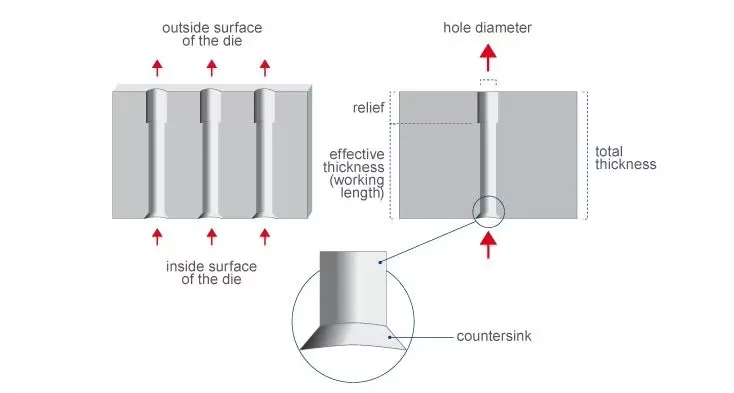 outside surface of the die

inside surface of the die

hole diameter

relief

effective thickness (working length)

total thickness

countersink