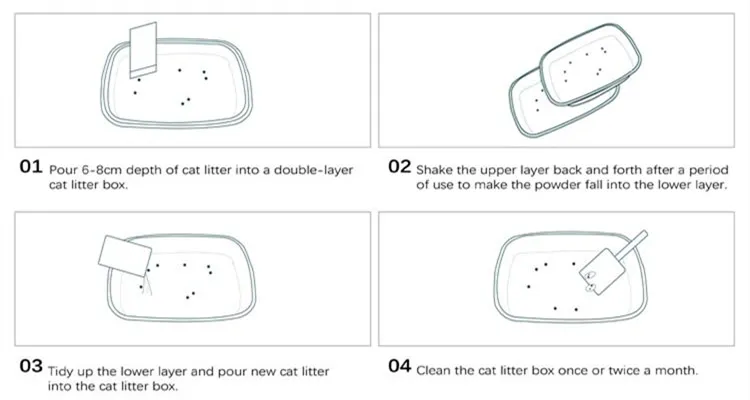 01 Pour 6-8cm depth of cat litter into a double-layer cat litter box.

02 Shake the upper layer back and forth after a period of use to make the powder fall into the lower layer.

03 Tidy up the lower layer and pour new cat litter into the cat litter box.

04 Clean the cat litter box once or twice a month.