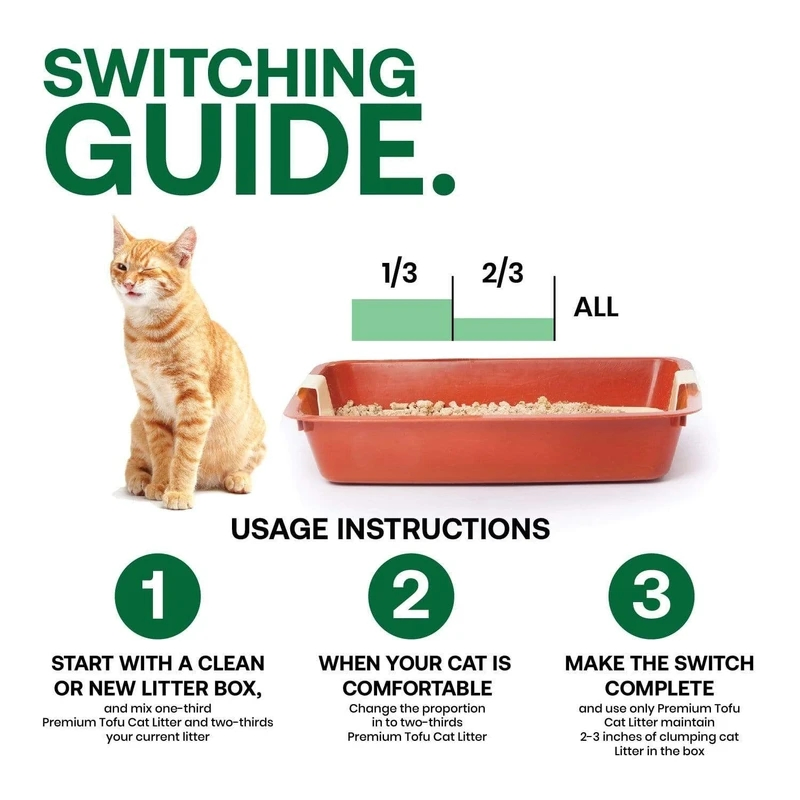 SWITCHING GUIDE.

1/3

2/3

ALL

USAGE INSTRUCTIONS

1

START WITH A CLEAN OR NEW LITTER BOX,

and mix one-third Premium Tofu Cat Litter and two-thirds your current litter

2

WHEN YOUR CAT IS COMFORTABLE

Change the proportion in to two-thirds Premium Tofu Cat Litter

3

MAKE THE SWITCH COMPLETE

and use only Premium Tofu Cat Litter maintain 2-3 inches of clumping cat Litter in the box