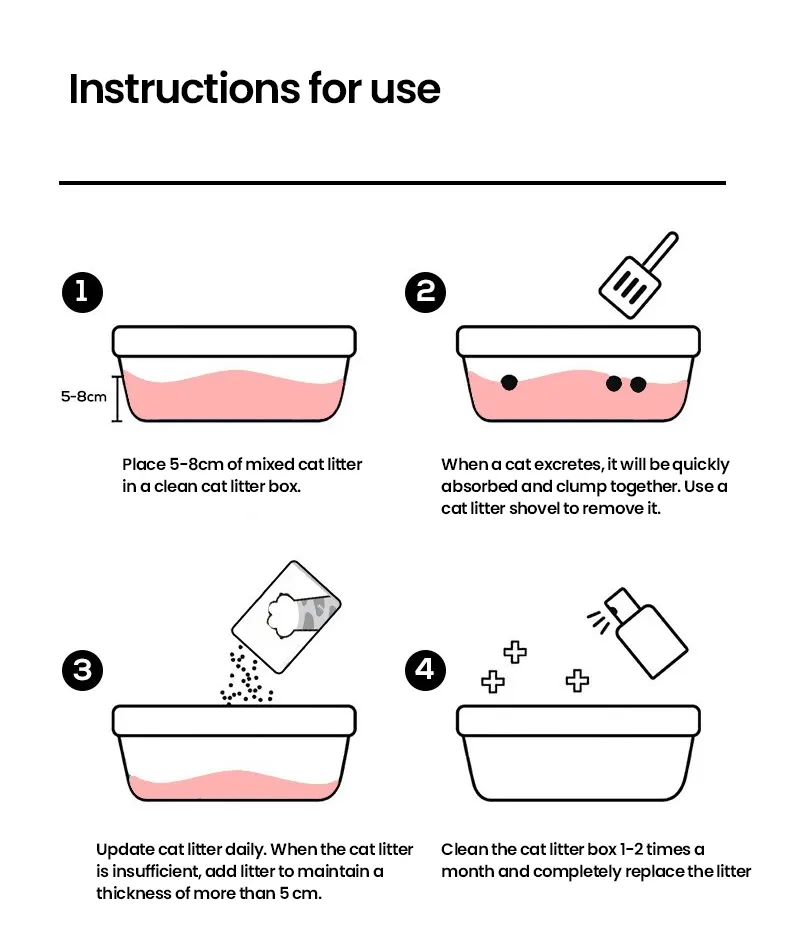 Instructions for use

1

5-8cm

Place 5-8cm of mixed cat litter in a clean cat litter box.

2

When a cat excretes, it will be quickly absorbed and clump together. Use a cat litter shovel to remove it.

3

Update cat litter daily. When the cat litter is insufficient, add litter to maintain a thickness of more than 5 cm.

4

Clean the cat litter box 1-2 times a month and completely replace the litter