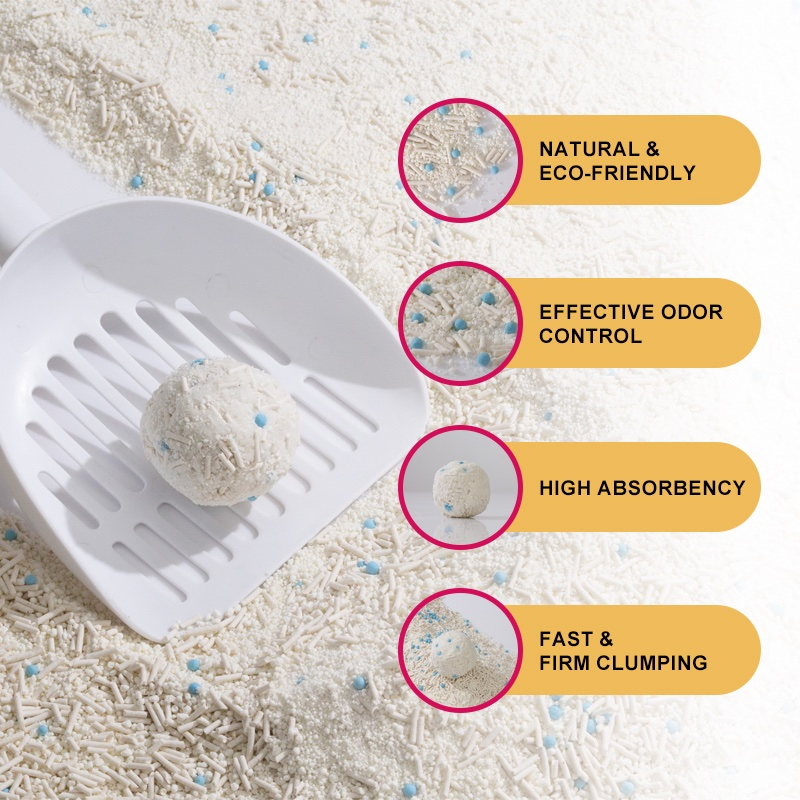 NATURAL &
ECO-FRIENDLY

EFFECTIVE ODOR
CONTROL

HIGH ABSORBENCY

FAST &
FIRM CLUMPING