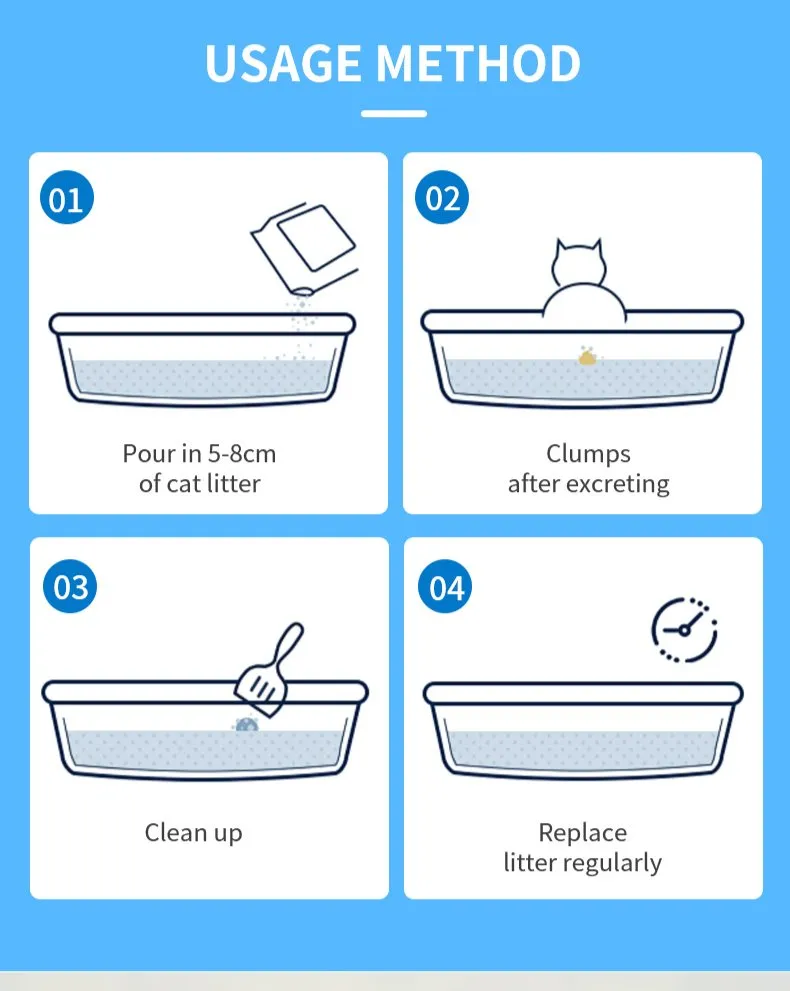 USAGE METHOD

01

Pour in 5-8cm of cat litter

02

Clumps after excreting

03

Clean up

04

Replace litter regularly