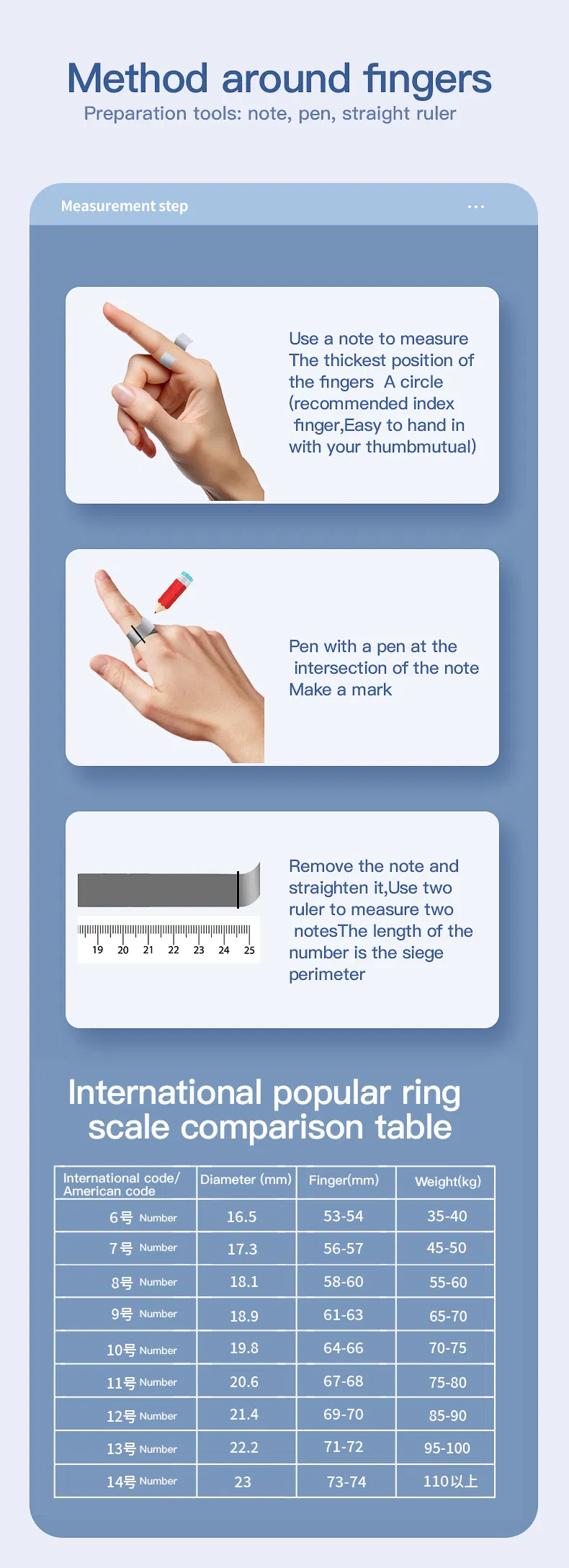 Method around fingers
Preparation tools: note, pen, straight ruler

Measurement step ...

Use a note to measure The thickest position of the fingers A circle (recommended index finger,Easy to hand in with your thumbmutual)

Pen with a pen at the intersection of the note Make a mark

19 20 21 22 23 24 25

Remove the note and straighten it,Use two ruler to measure two notesThe length of the number is the siege perimeter

International popular ring scale comparison table

| International code/ American code | Diameter (mm) | Finger(mm) | Weight(kg) |
|---|---|---|---|
| 6号 Number | 16.5 | 53-54 | 35-40 |
| 7号 Number | 17.3 | 56-57 | 45-50 |
| 8号 Number | 18.1 | 58-60 | 55-60 |
| 9号 Number | 18.9 | 61-63 | 65-70 |
| 10号 Number | 19.8 | 64-66 | 70-75 |
| 11号 Number | 20.6 | 67-68 | 75-80 |
| 12号 Number | 21.4 | 69-70 | 85-90 |
| 13号 Number | 22.2 | 71-72 | 95-100 |
| 14号 Number | 23 | 73-74 | 110以上 |