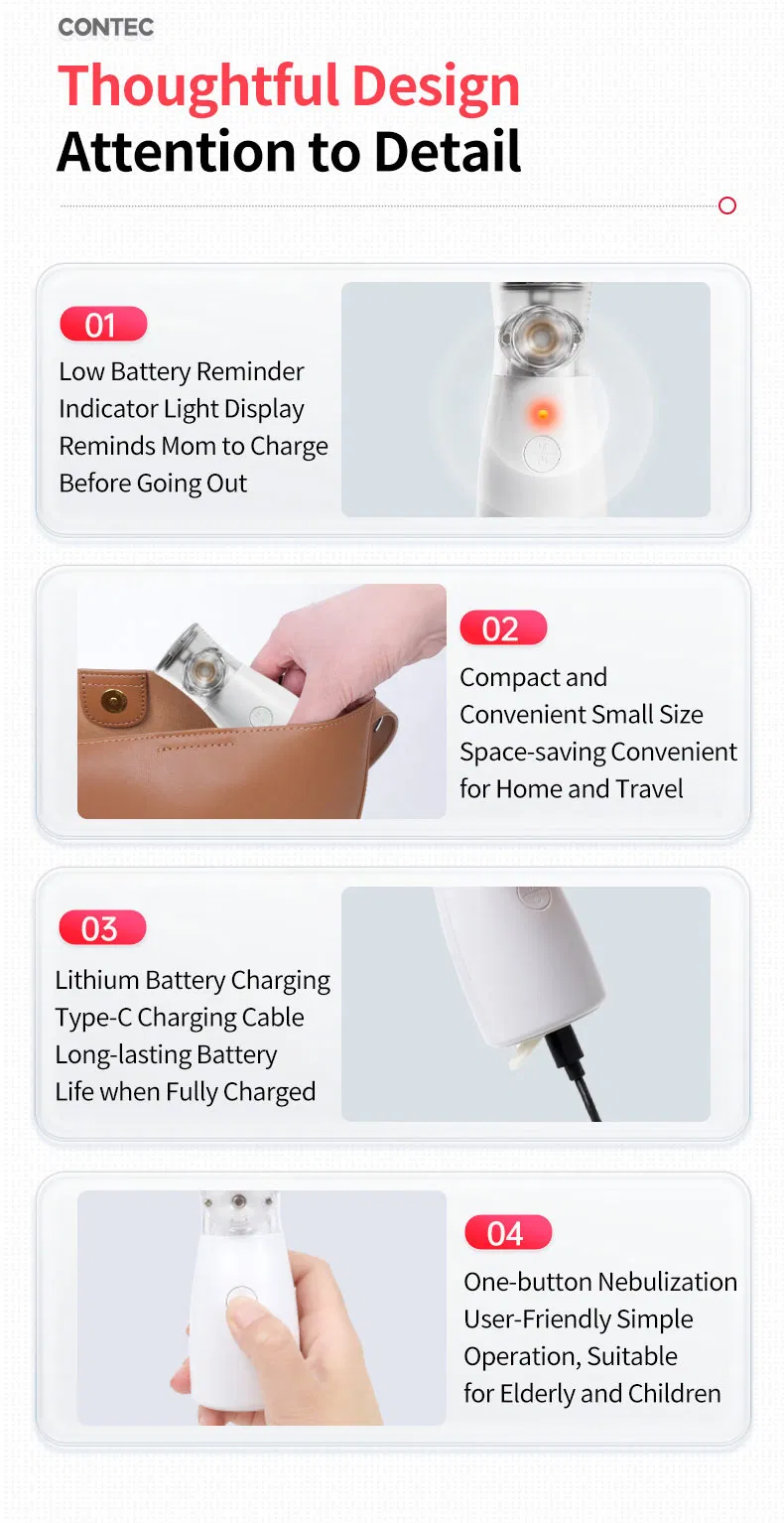 CONTEC

Thoughtful Design
Attention to Detail

01
Low Battery Reminder
Indicator Light Display
Reminds Mom to Charge
Before Going Out

02
Compact and
Convenient Small Size
Space-saving Convenient
for Home and Travel

03
Lithium Battery Charging
Type-C Charging Cable
Long-lasting Battery
Life when Fully Charged

04
One-button Nebulization
User-Friendly Simple
Operation, Suitable
for Elderly and Children