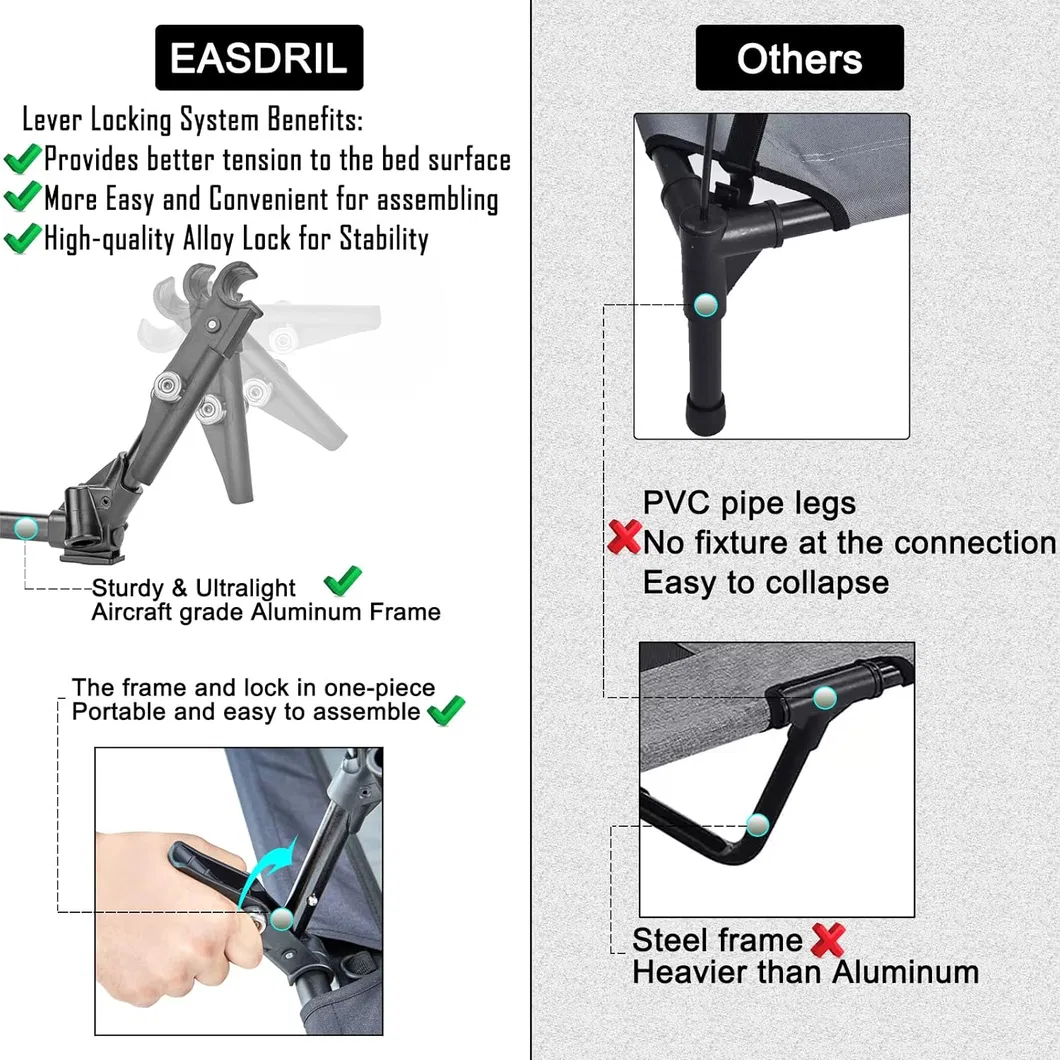 EASDRIL

Lever Locking System Benefits:
Provides better tension to the bed surface
More Easy and Convenient for assembling
High-quality Alloy Lock for Stability

Sturdy & Ultralight
Aircraft grade Aluminum Frame

The frame and lock in one-piece
Portable and easy to assemble

Others

PVC pipe legs
No fixture at the connection
Easy to collapse

Steel frame
Heavier than Aluminum