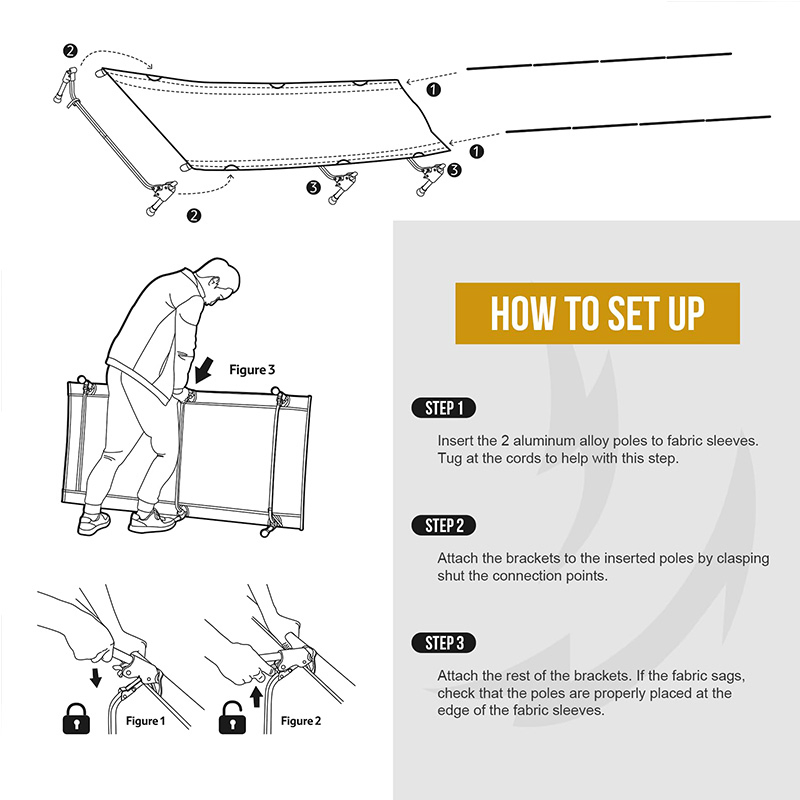 2
1
1
3
3
2

Figure 3

Figure 1

Figure 2

HOW TO SET UP

STEP 1

Insert the 2 aluminum alloy poles to fabric sleeves. Tug at the cords to help with this step.

STEP 2

Attach the brackets to the inserted poles by clasping shut the connection points.

STEP 3

Attach the rest of the brackets. If the fabric sags, check that the poles are properly placed at the edge of the fabric sleeves.