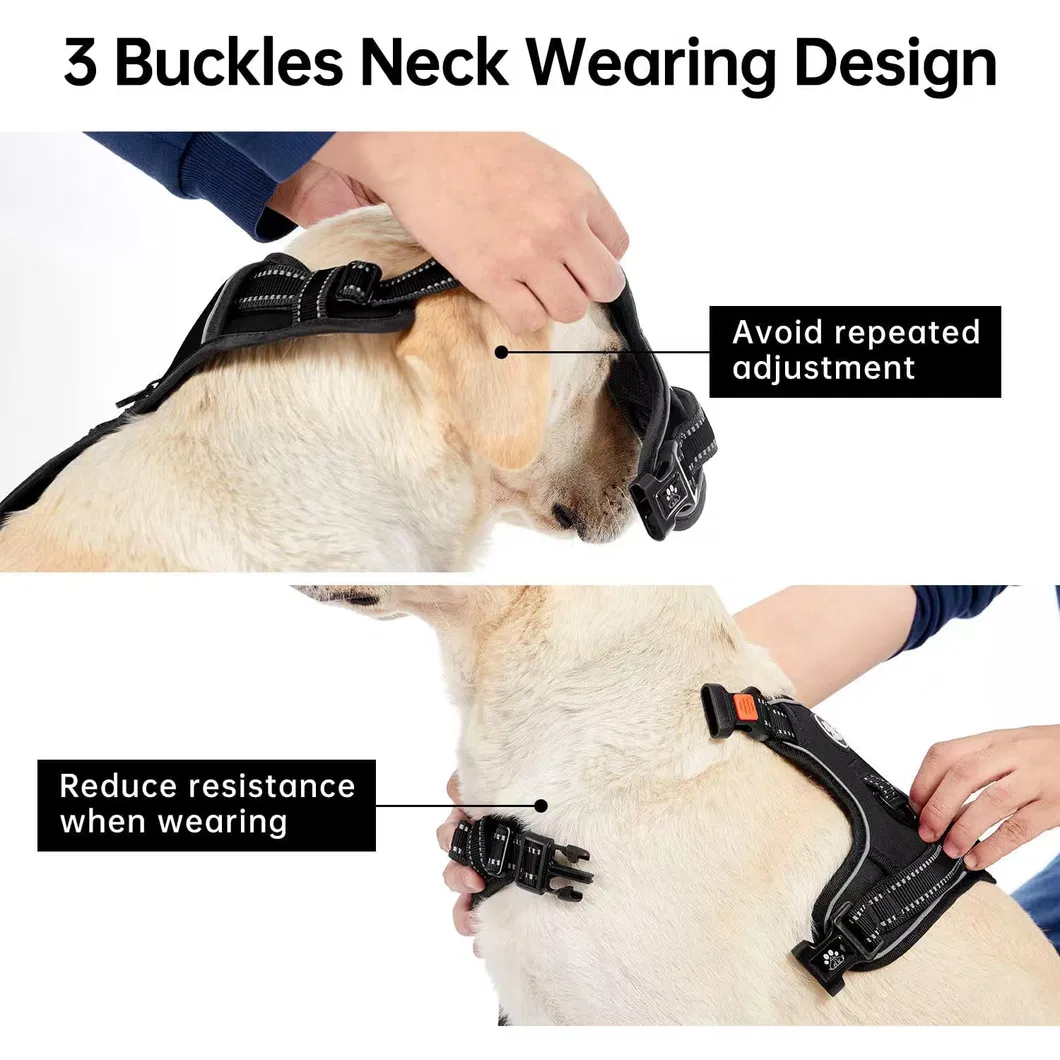 3 Buckles Neck Wearing Design

Avoid repeated adjustment

Reduce resistance when wearing