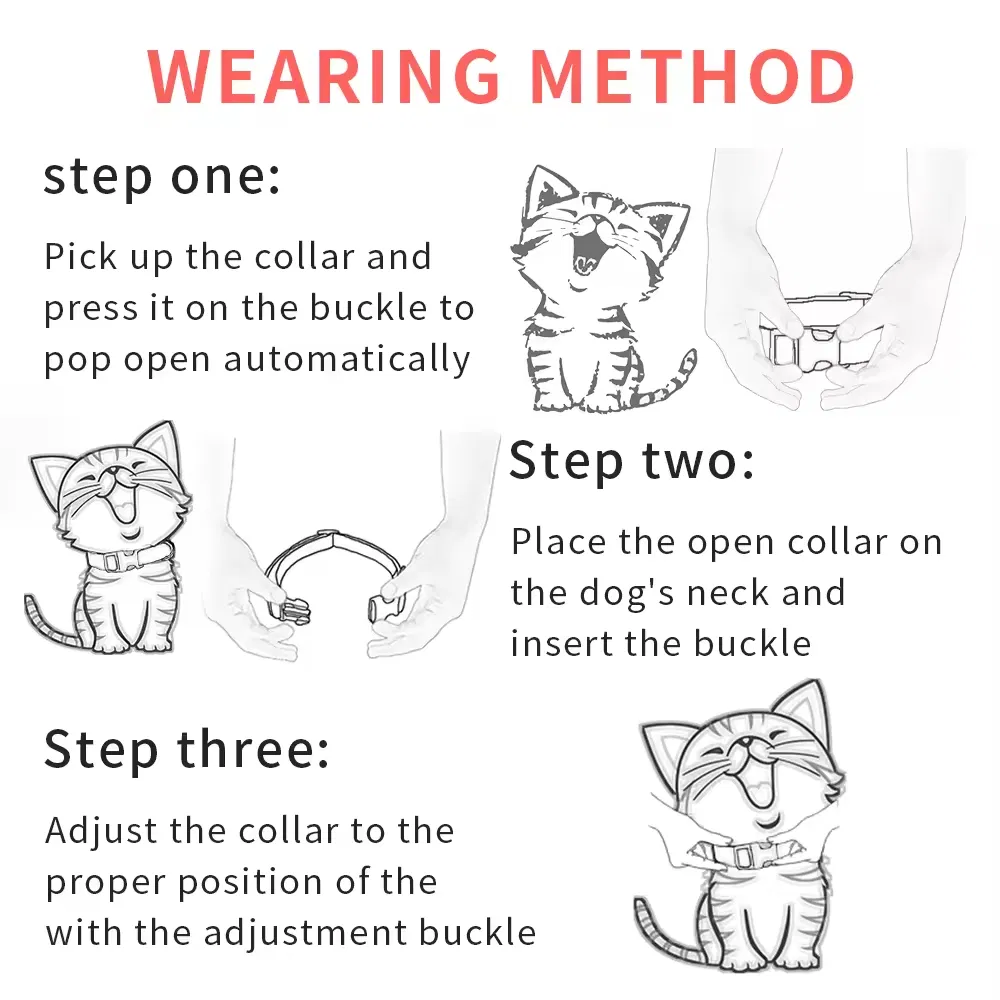 WEARING METHOD

step one:

Pick up the collar and press it on the buckle to pop open automatically

Step two:

Place the open collar on the dog's neck and insert the buckle

Step three:

Adjust the collar to the proper position of the with the adjustment buckle