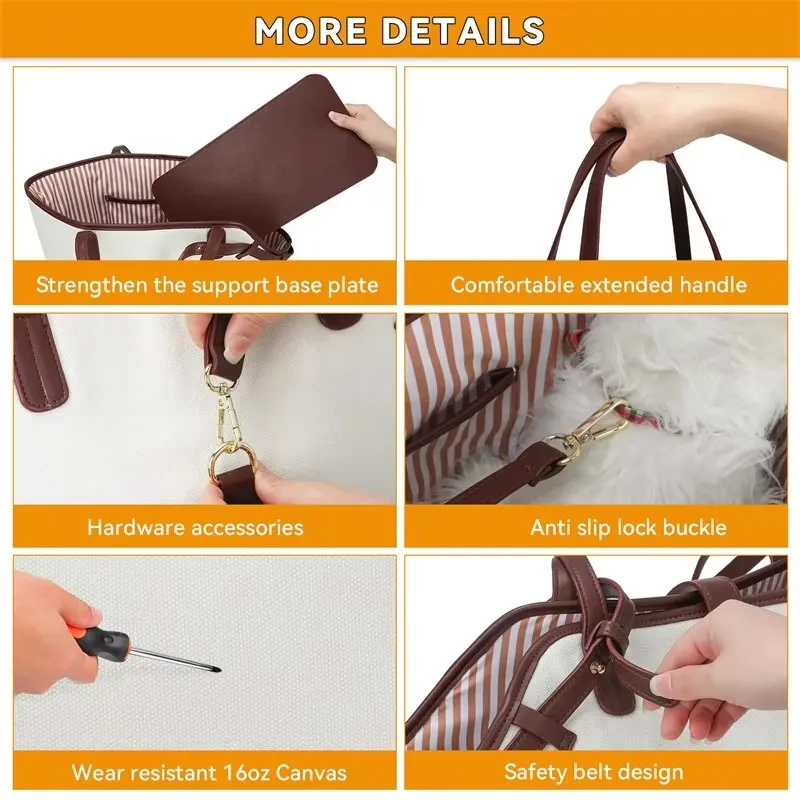 MORE DETAILS

Strengthen the support base plate

Comfortable extended handle

Hardware accessories

Anti slip lock buckle

Wear resistant 16oz Canvas

Safety belt design