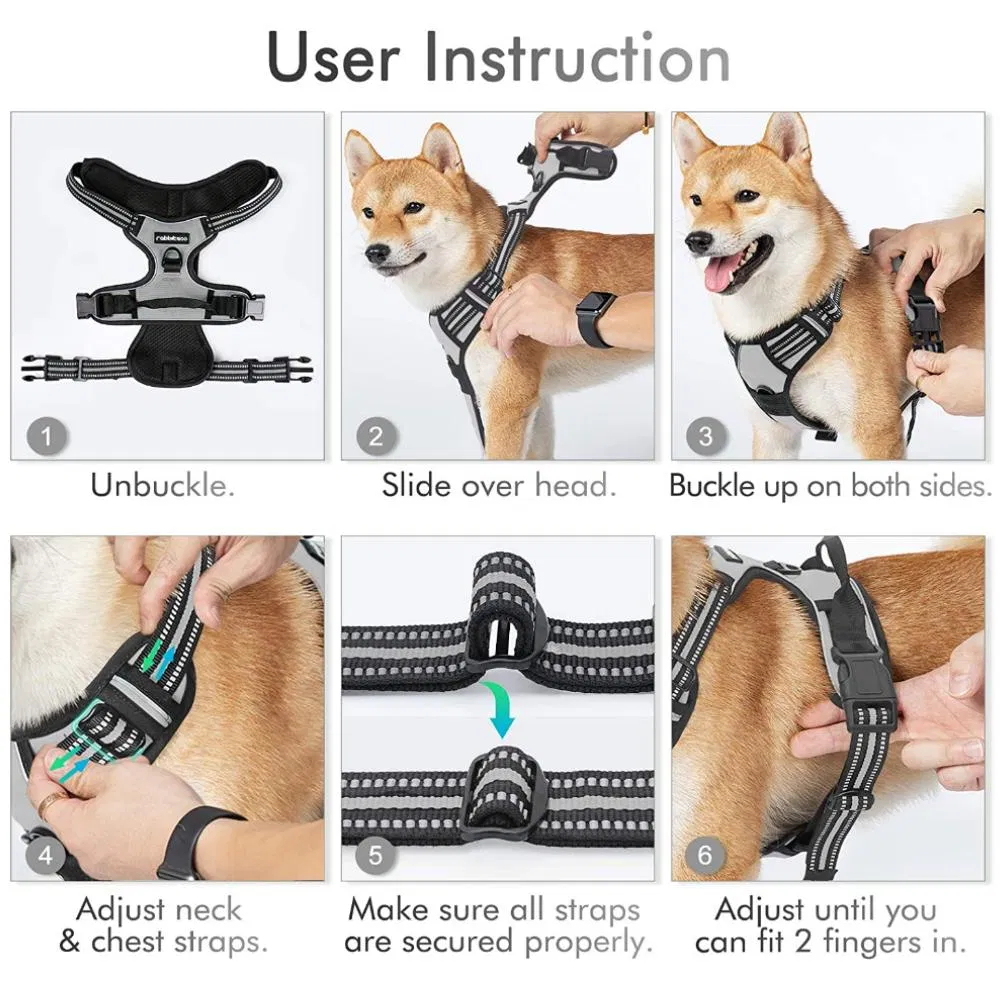 User Instruction

rabbitgoo

1

Unbuckle.

2

Slide over head.

3

Buckle up on both sides.

4

Adjust neck & chest straps.

5

Make sure all straps are secured properly.

6

Adjust until you can fit 2 fingers in.