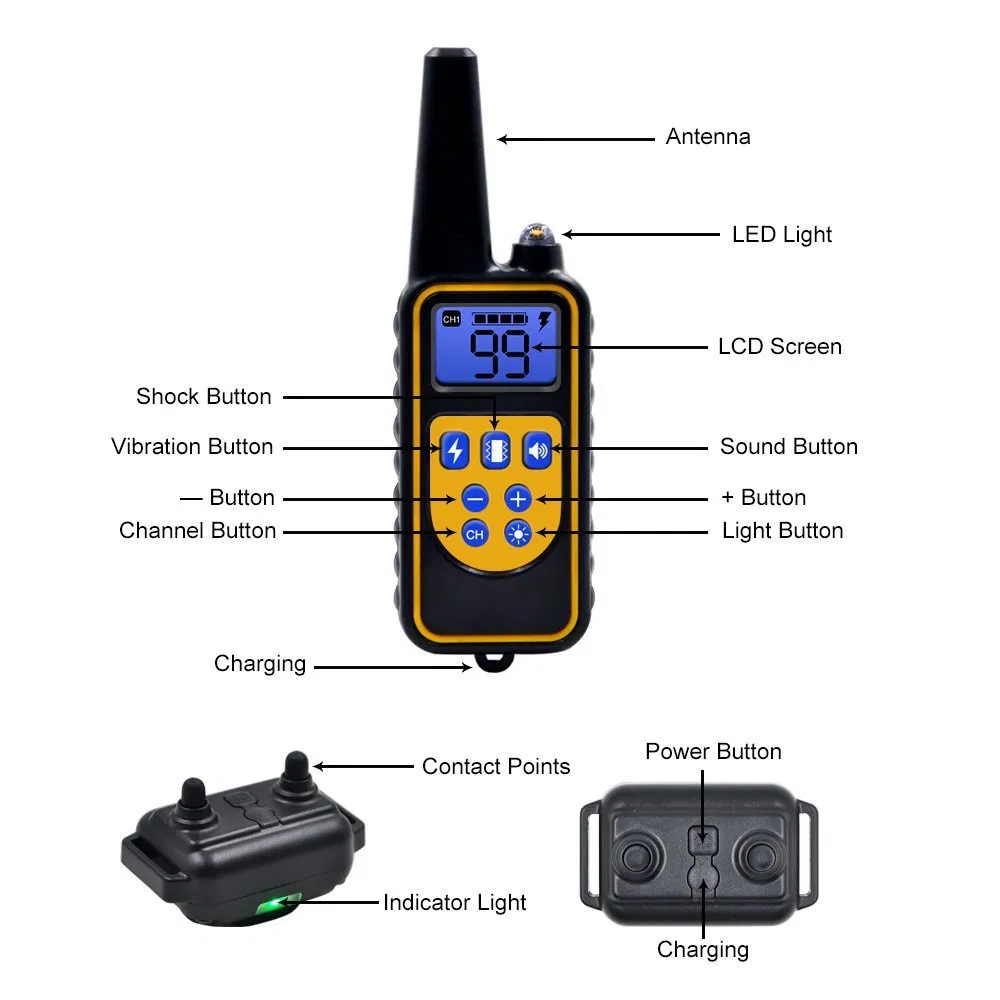 Antenna

LED Light

CH1

99

LCD Screen

Shock Button

Vibration Button

Sound Button

— Button

+ Button

Channel Button

CH

Light Button

Charging

Contact Points

Indicator Light

Power Button

Charging