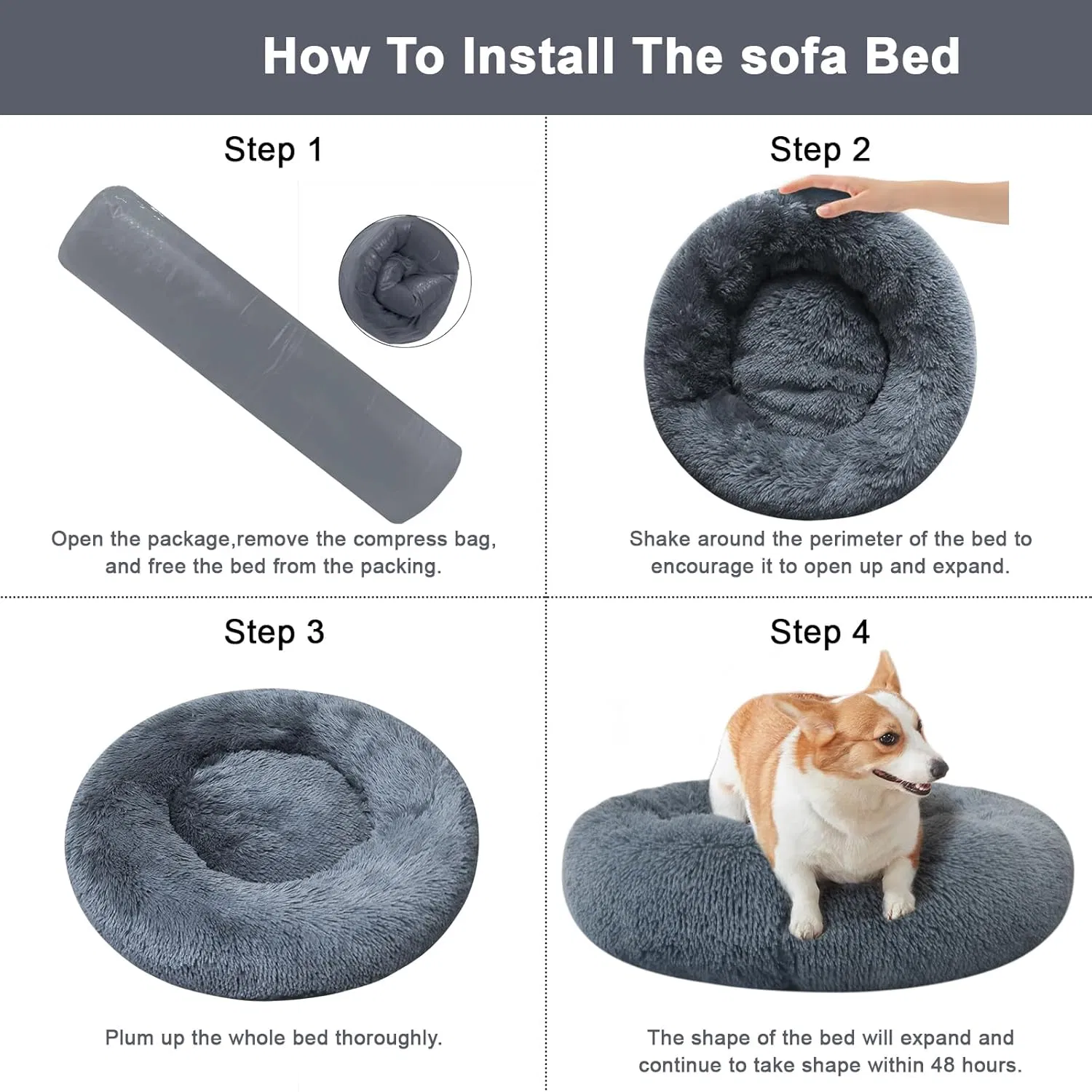 How To Install The sofa Bed

Step 1

Open the package,remove the compress bag, and free the bed from the packing.

Step 2

Shake around the perimeter of the bed to encourage it to open up and expand.

Step 3

Plum up the whole bed thoroughly.

Step 4

The shape of the bed will expand and continue to take shape within 48 hours.