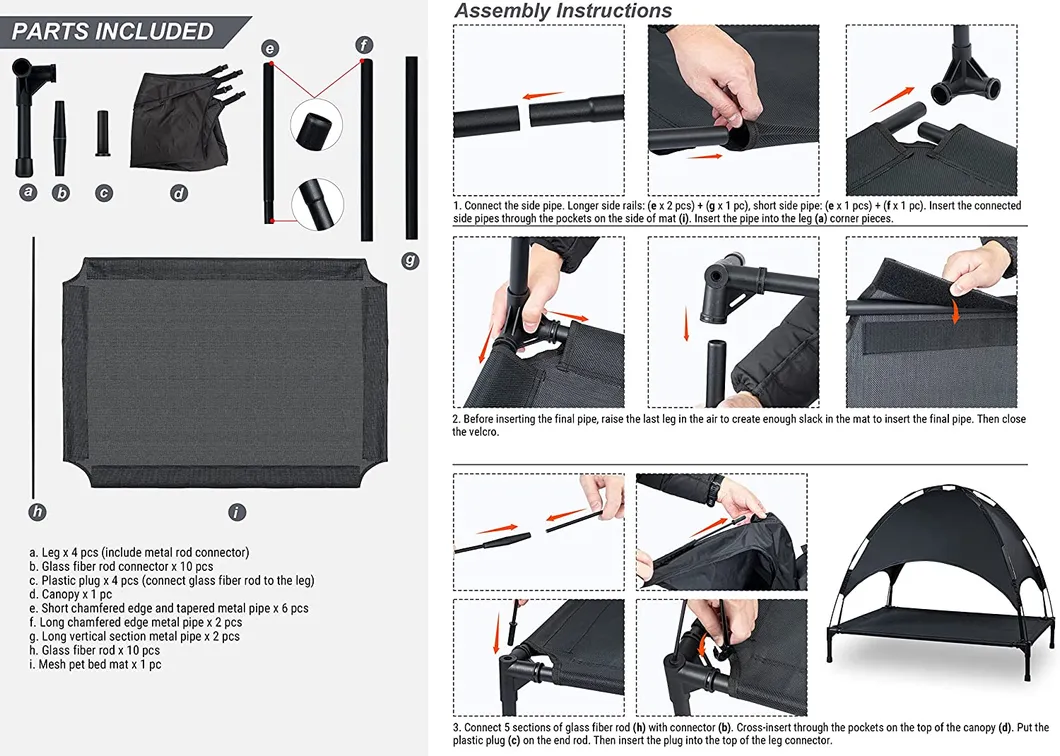 PARTS INCLUDED

a b c d e f g h i

a. Leg x 4 pcs (include metal rod connector)
b. Glass fiber rod connector x 10 pcs
c. Plastic plug x 4 pcs (connect glass fiber rod to the leg)
d. Canopy x 1 pc
e. Short chamfered edge and tapered metal pipe x 6 pcs
f. Long chamfered edge metal pipe x 2 pcs
g. Long vertical section metal pipe x 2 pcs
h. Glass fiber rod x 10 pcs
i. Mesh pet bed mat x 1 pc

Assembly Instructions

1. Connect the side pipe. Longer side rails: (e x 2 pcs) + (g x 1 pc), short side pipe: (e x 1 pcs) + (f x 1 pc). Insert the connected side pipes through the pockets on the side of mat (i). Insert the pipe into the leg (a) corner pieces.

2. Before inserting the final pipe, raise the last leg in the air to create enough slack in the mat to insert the final pipe. Then close the velcro.

3. Connect 5 sections of glass fiber rod (h) with connector (b). Cross-insert through the pockets on the top of the canopy (d). Put the plastic plug (c) on the end rod. Then insert the plug into the top of the leg connector.