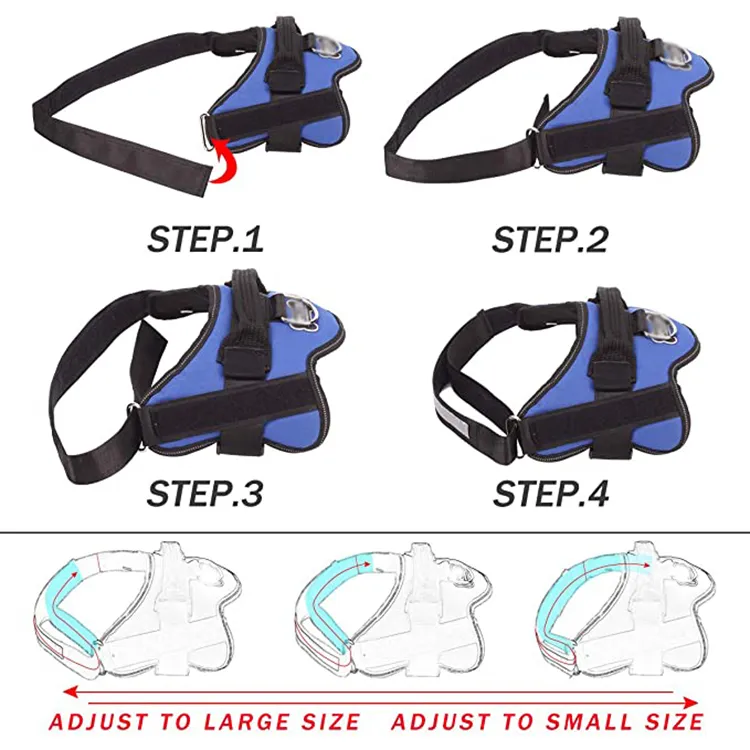 STEP.1

STEP.2

STEP.3

STEP.4

ADJUST TO LARGE SIZE ADJUST TO SMALL SIZE