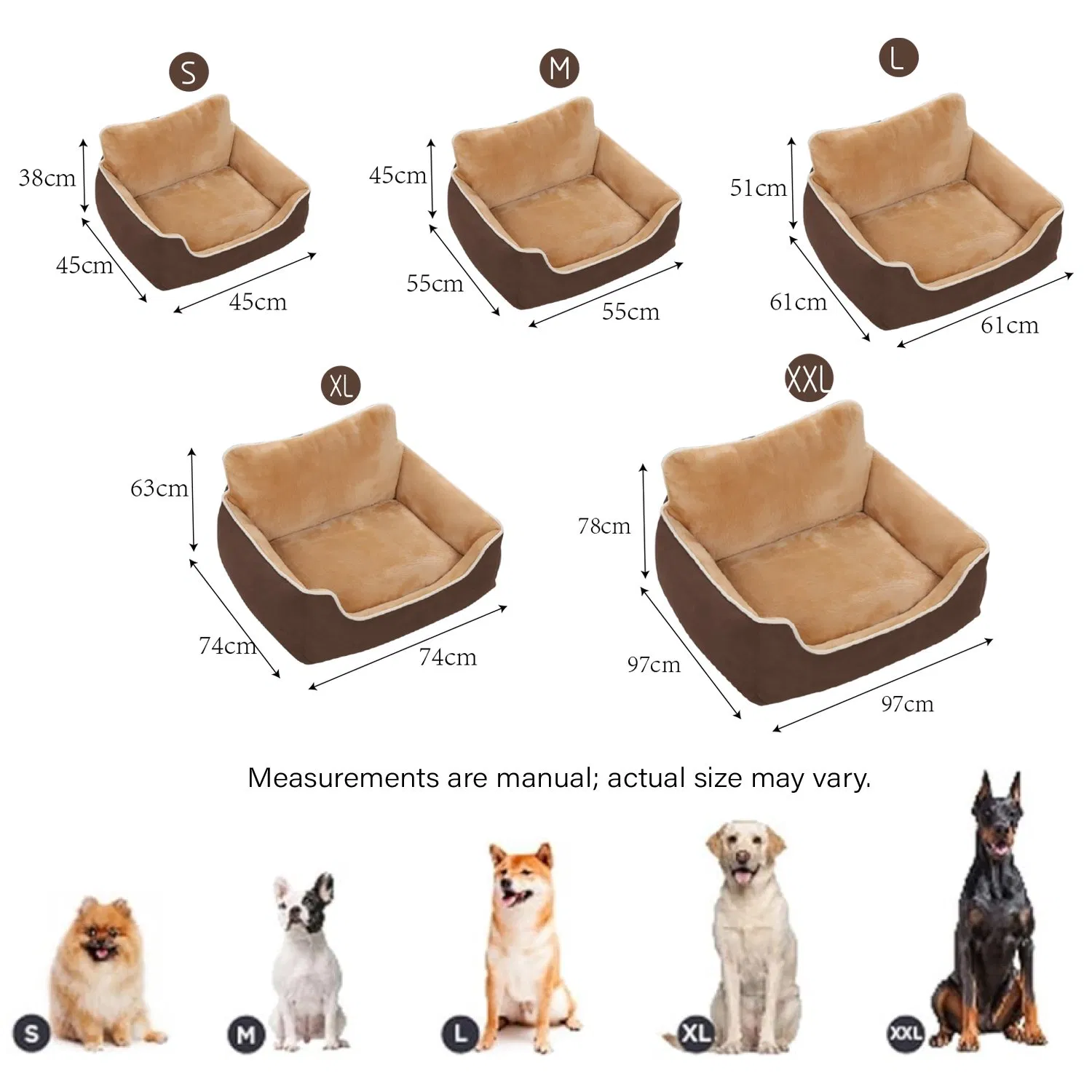 S
38cm
45cm
45cm

M
45cm
55cm
55cm

L
51cm
61cm
61cm

XL
63cm
74cm
74cm

XXL
78cm
97cm
97cm

Measurements are manual; actual size may vary.

S
M
L
XL
XXL