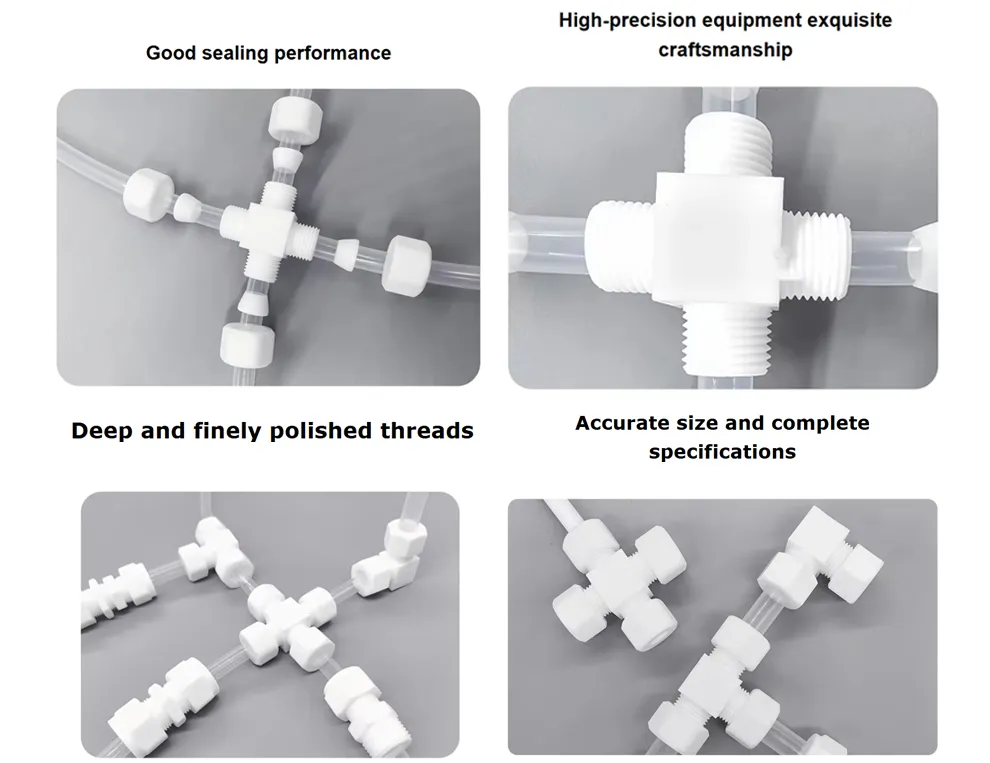 Good sealing performance

High-precision equipment exquisite craftsmanship

Deep and finely polished threads

Accurate size and complete specifications