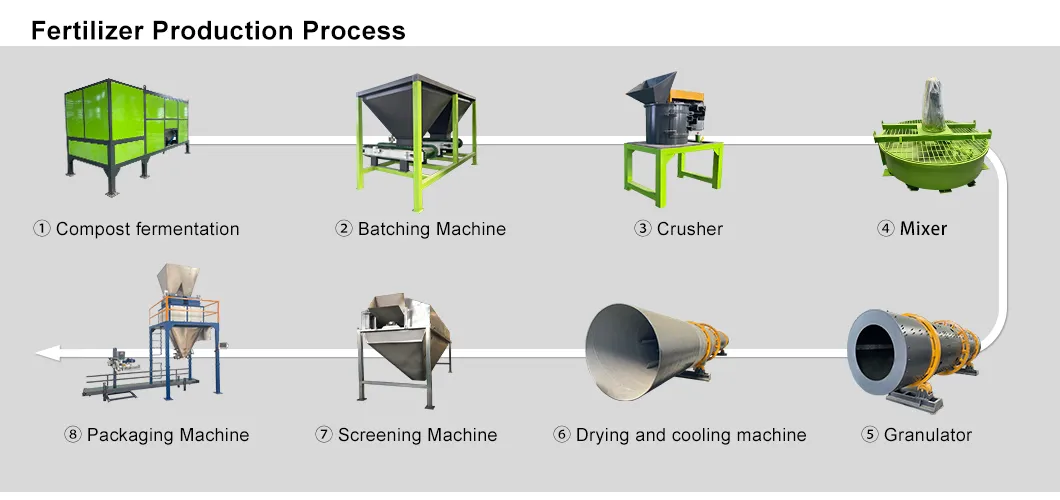 Fertilizer Production Process

① Compost fermentation

② Batching Machine

③ Crusher

④ Mixer

⑧ Packaging Machine

⑦ Screening Machine

⑥ Drying and cooling machine

⑤ Granulator