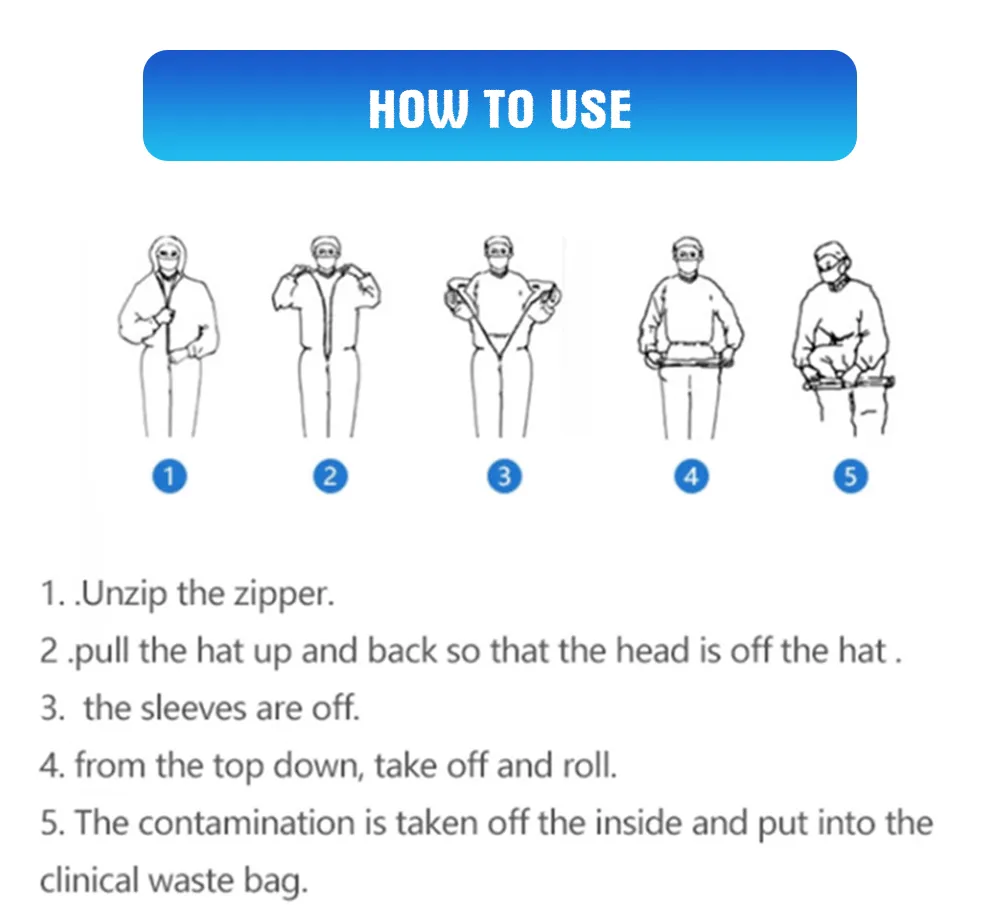 HOW TO USE

1

2

3

4

5

1. .Unzip the zipper.
2 .pull the hat up and back so that the head is off the hat .
3. the sleeves are off.
4. from the top down, take off and roll.
5. The contamination is taken off the inside and put into the clinical waste bag.