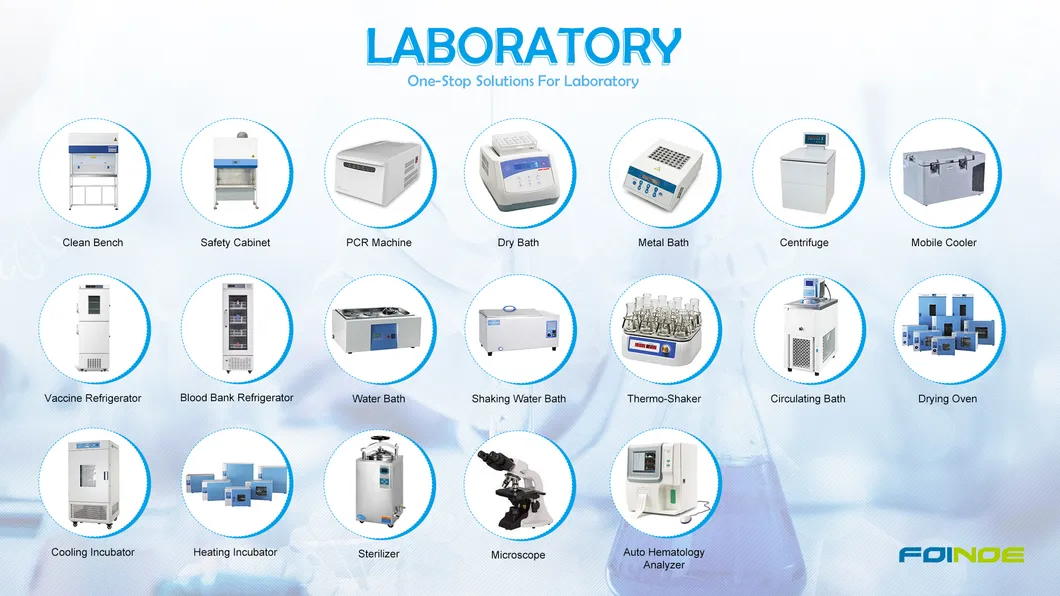 LABORATORY
One-Stop Solutions For Laboratory

Clean Bench
Safety Cabinet
PCR Machine
Dry Bath
Metal Bath
Centrifuge
Mobile Cooler

Vaccine Refrigerator
Blood Bank Refrigerator
Water Bath
Shaking Water Bath
Thermo-Shaker
Circulating Bath
Drying Oven

Cooling Incubator
Heating Incubator
Sterilizer
Microscope
Auto Hematology Analyzer

FOINOE