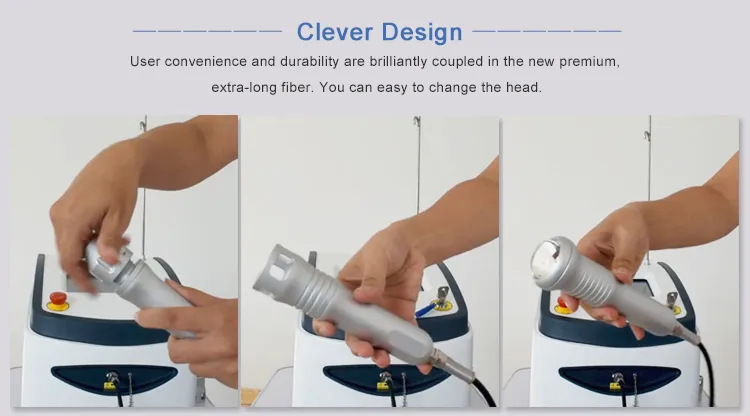 Clever Design

User convenience and durability are brilliantly coupled in the new premium, extra-long fiber. You can easy to change the head.