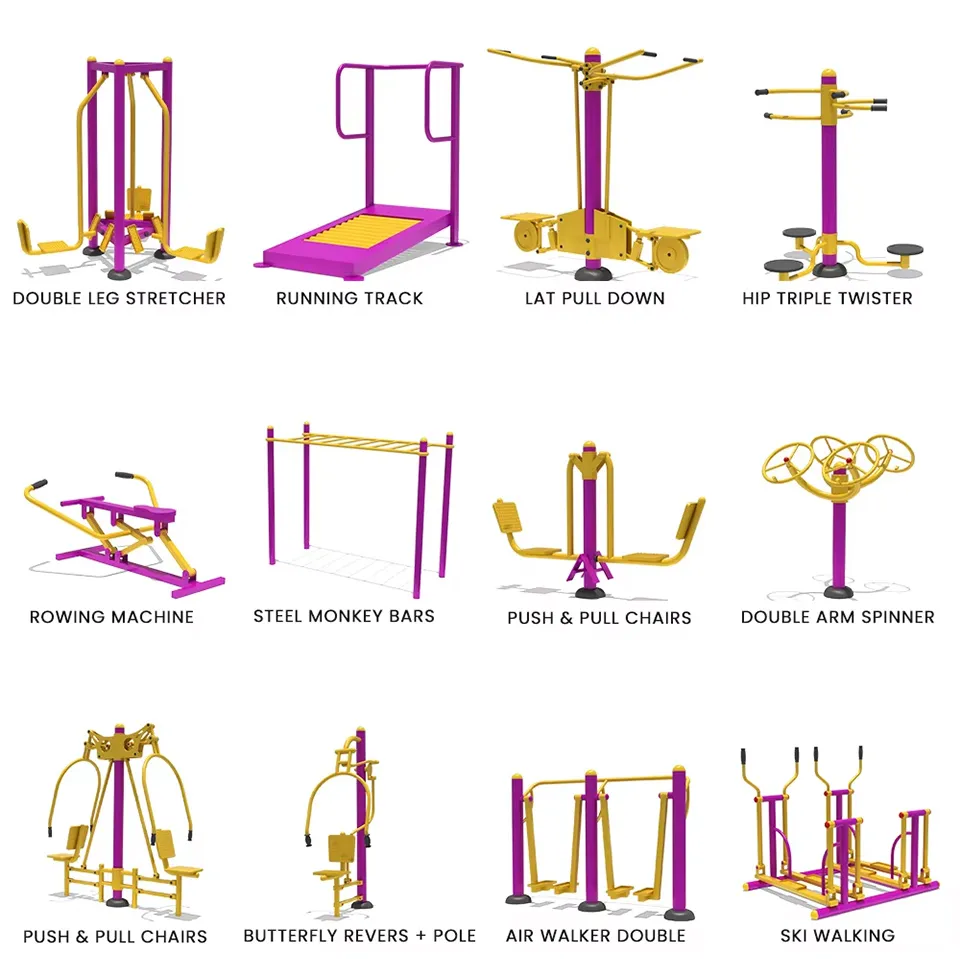 DOUBLE LEG STRETCHER
RUNNING TRACK
LAT PULL DOWN
HIP TRIPLE TWISTER

ROWING MACHINE
STEEL MONKEY BARS
PUSH & PULL CHAIRS
DOUBLE ARM SPINNER

PUSH & PULL CHAIRS
BUTTERFLY REVERS + POLE
AIR WALKER DOUBLE
SKI WALKING