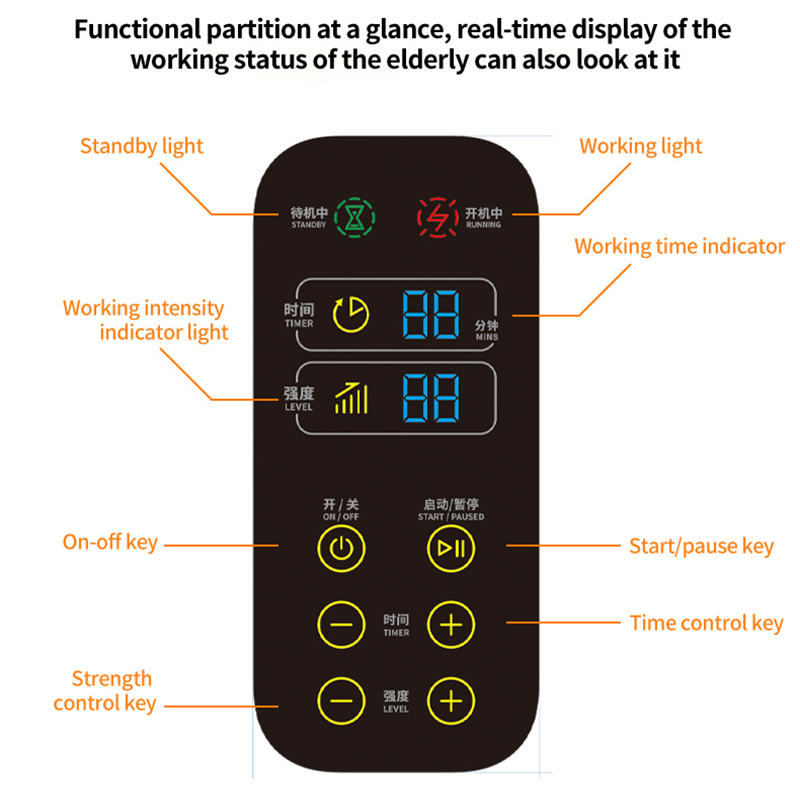 Functional partition at a glance, real-time display of the working status of the elderly can also look at it

Standby light

Working light

待机中
STANDBY

开机中
RUNNING

Working time indicator

Working intensity indicator light

时间
TIMER

88

分钟
MINS

强度
LEVEL

88

开 / 关
ON / OFF

启动/暂停
START / PAUSED

On-off key

Start/pause key

时间
TIMER

Time control key

Strength control key

强度
LEVEL