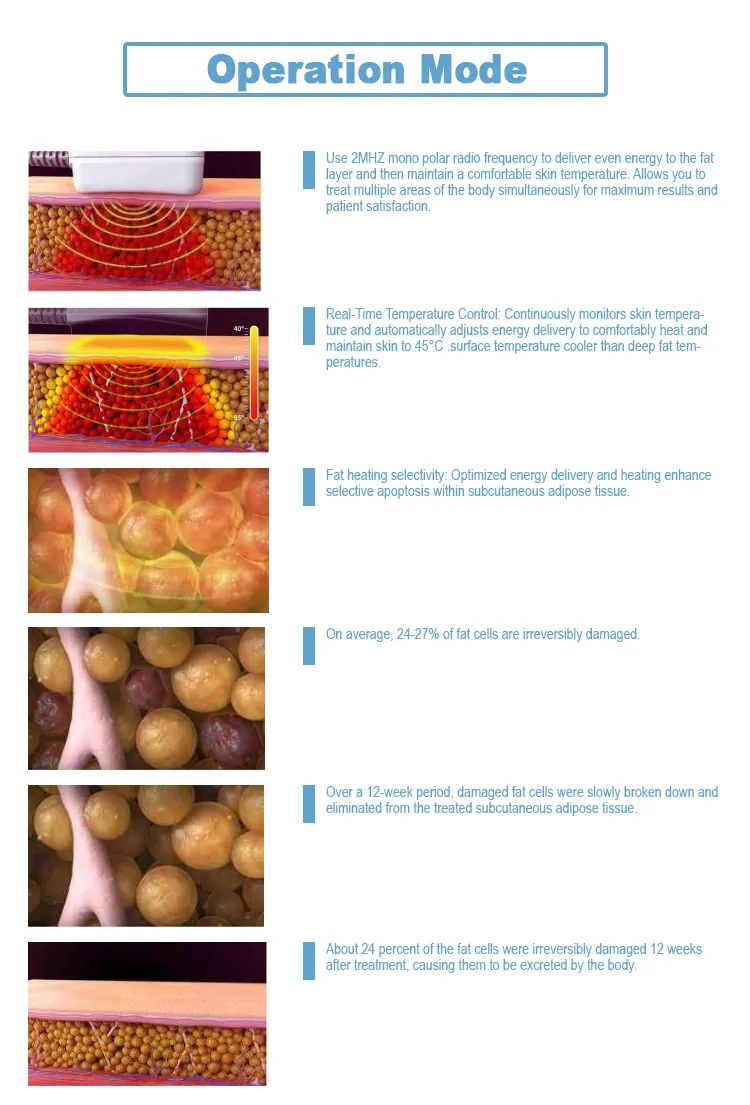 Operation Mode

Use 2MHZ mono polar radio frequency to deliver even energy to the fat layer and then maintain a comfortable skin temperature. Allows you to treat multiple areas of the body simultaneously for maximum results and patient satisfaction.

40°
45°
55°

Real-Time Temperature Control: Continuously monitors skin temperature and automatically adjusts energy delivery to comfortably heat and maintain skin to 45°C .surface temperature cooler than deep fat temperatures.

Fat heating selectivity: Optimized energy delivery and heating enhance selective apoptosis within subcutaneous adipose tissue.

On average, 24-27% of fat cells are irreversibly damaged.

Over a 12-week period, damaged fat cells were slowly broken down and eliminated from the treated subcutaneous adipose tissue.

About 24 percent of the fat cells were irreversibly damaged 12 weeks after treatment, causing them to be excreted by the body.