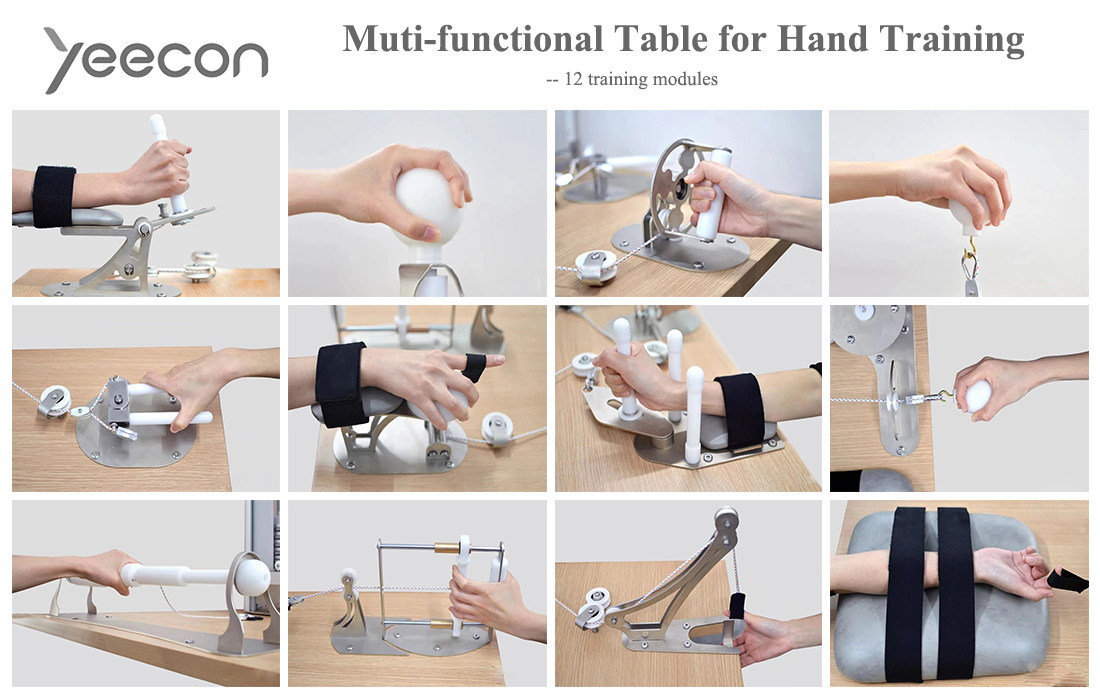 yeecon

Muti-functional Table for Hand Training

-- 12 training modules