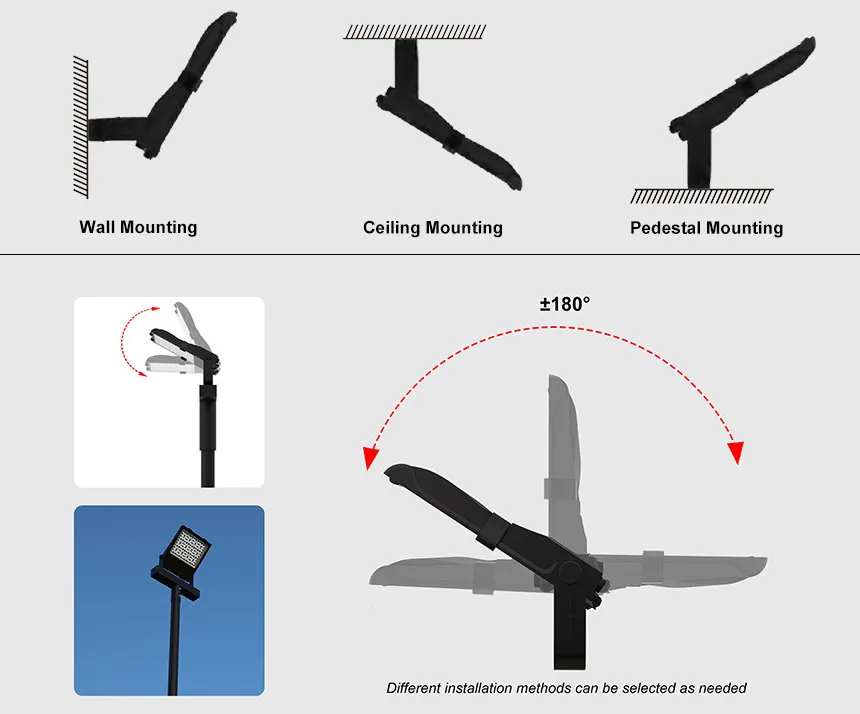 Wall Mounting

Ceiling Mounting

Pedestal Mounting

±180°

Different installation methods can be selected as needed