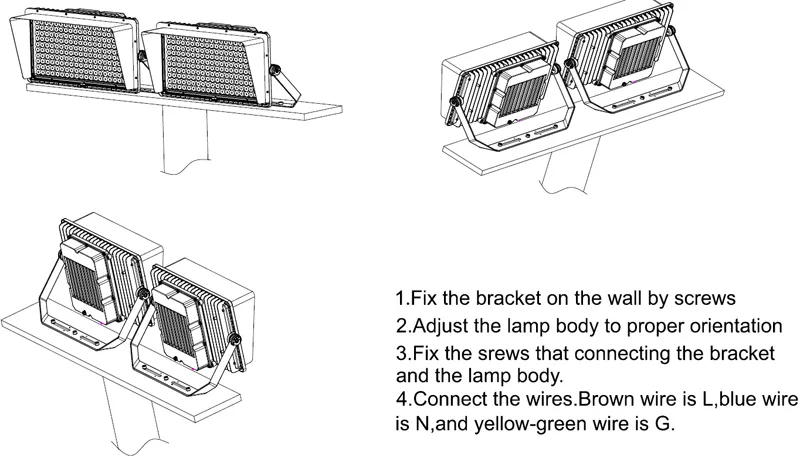 1.Fix the bracket on the wall by screws
2.Adjust the lamp body to proper orientation
3.Fix the srews that connecting the bracket and the lamp body.
4.Connect the wires.Brown wire is L,blue wire is N,and yellow-green wire is G.