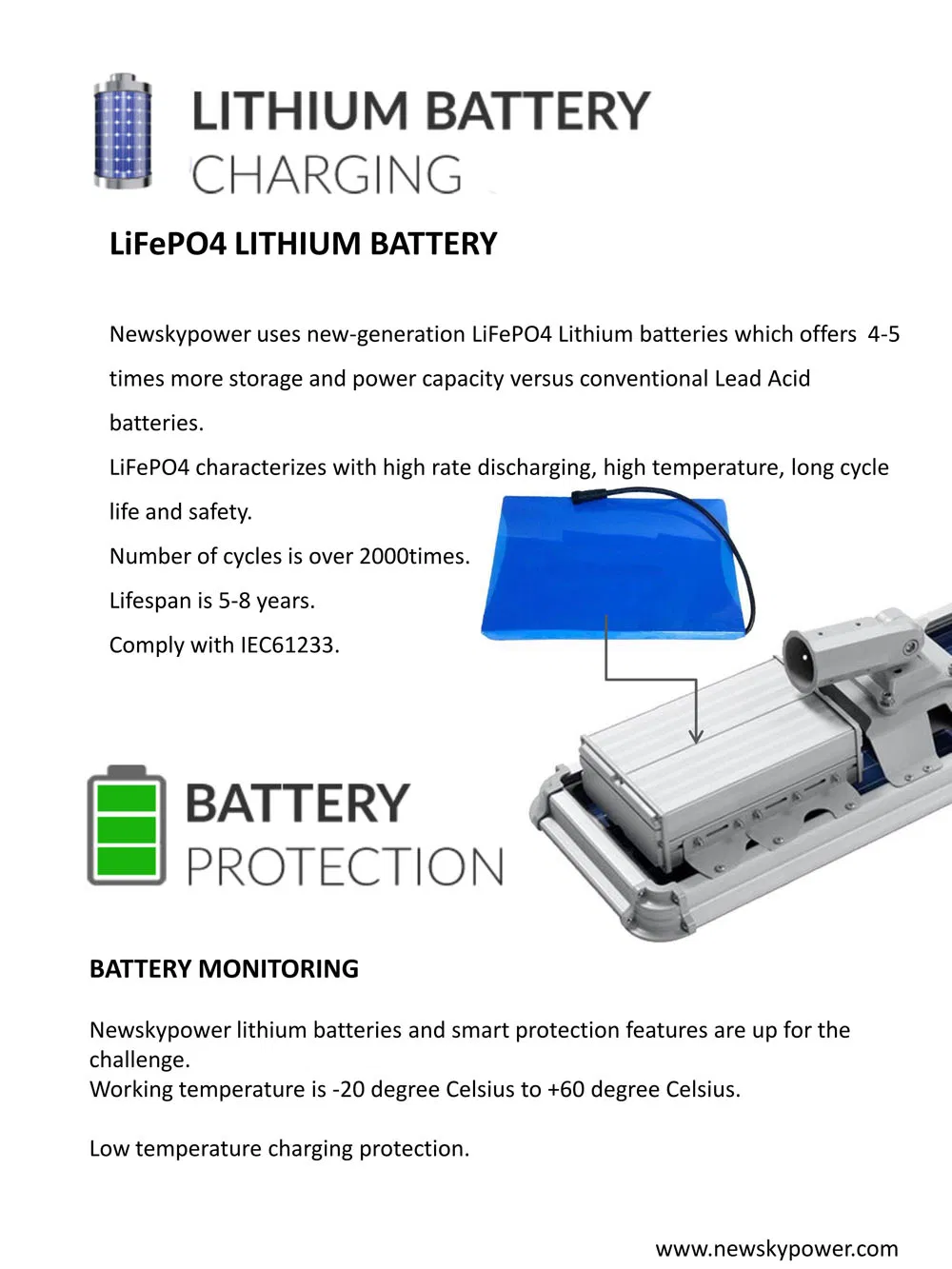 LITHIUM BATTERY
CHARGING

LiFePO4 LITHIUM BATTERY

Newskypower uses new-generation LiFePO4 Lithium batteries which offers 4-5 times more storage and power capacity versus conventional Lead Acid batteries.
LiFePO4 characterizes with high rate discharging, high temperature, long cycle life and safety.
Number of cycles is over 2000times.
Lifespan is 5-8 years.
Comply with IEC61233.

BATTERY
PROTECTION

BATTERY MONITORING

Newskypower lithium batteries and smart protection features are up for the challenge.
Working temperature is -20 degree Celsius to +60 degree Celsius.

Low temperature charging protection.

www.newskypower.com