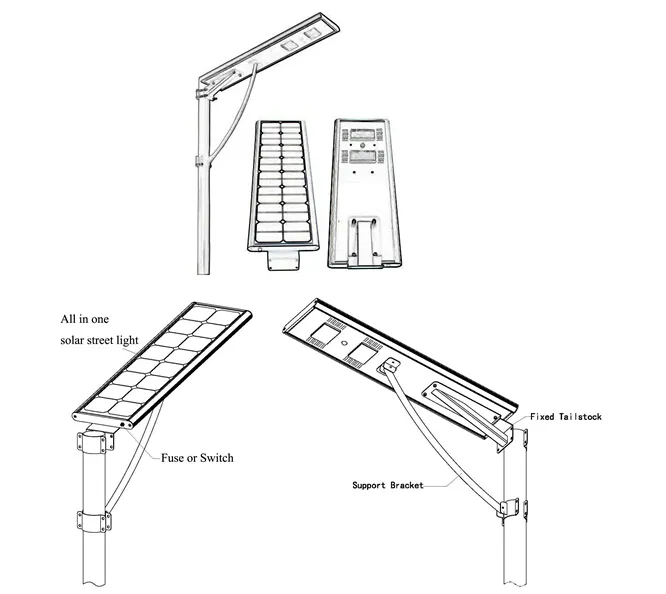 All in one
solar street light

Fuse or Switch

Fixed Tailstock

Support Bracket