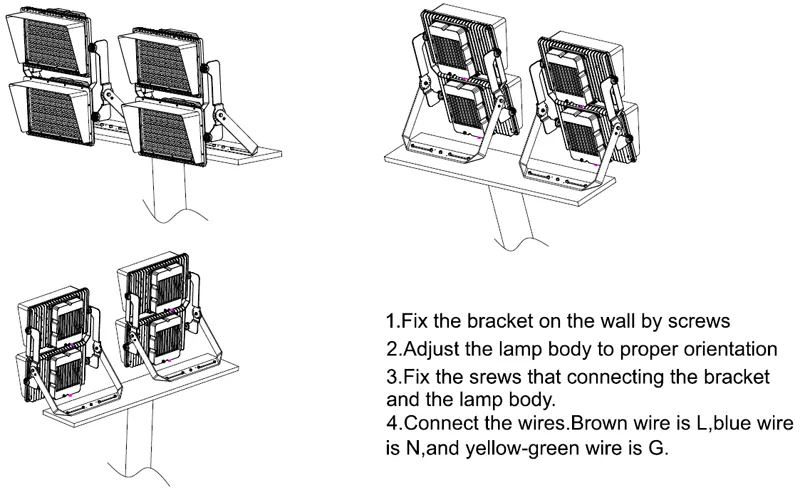 1.Fix the bracket on the wall by screws
2.Adjust the lamp body to proper orientation
3.Fix the srews that connecting the bracket and the lamp body.
4.Connect the wires.Brown wire is L,blue wire is N,and yellow-green wire is G.