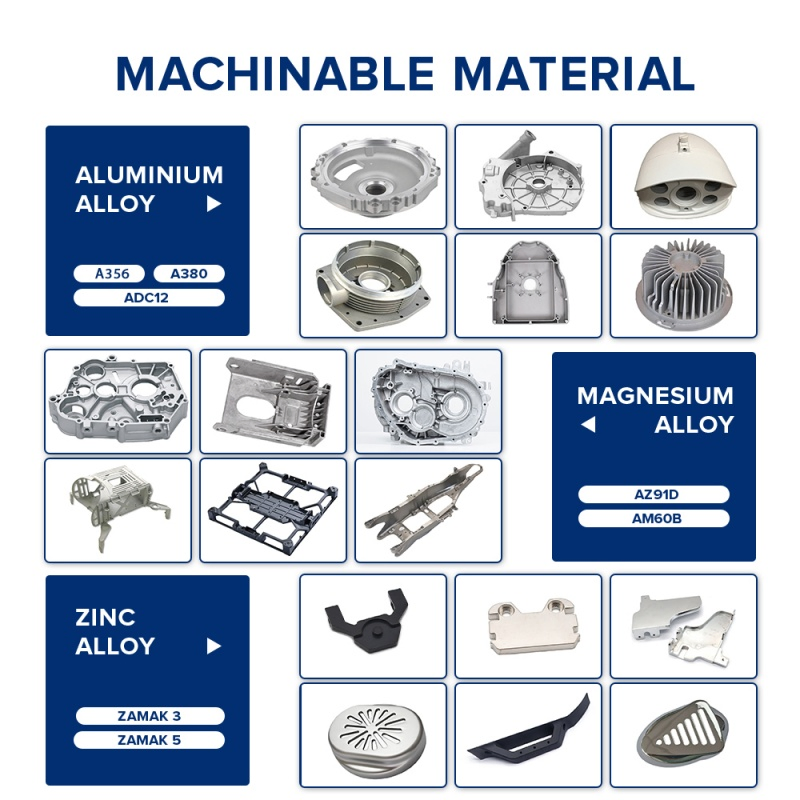 MACHINABLE MATERIAL

ALUMINIUM ALLOY

A356 A380
ADC12

MAGNESIUM ALLOY

AZ91D
AM60B

ZINC ALLOY

ZAMAK 3
ZAMAK 5