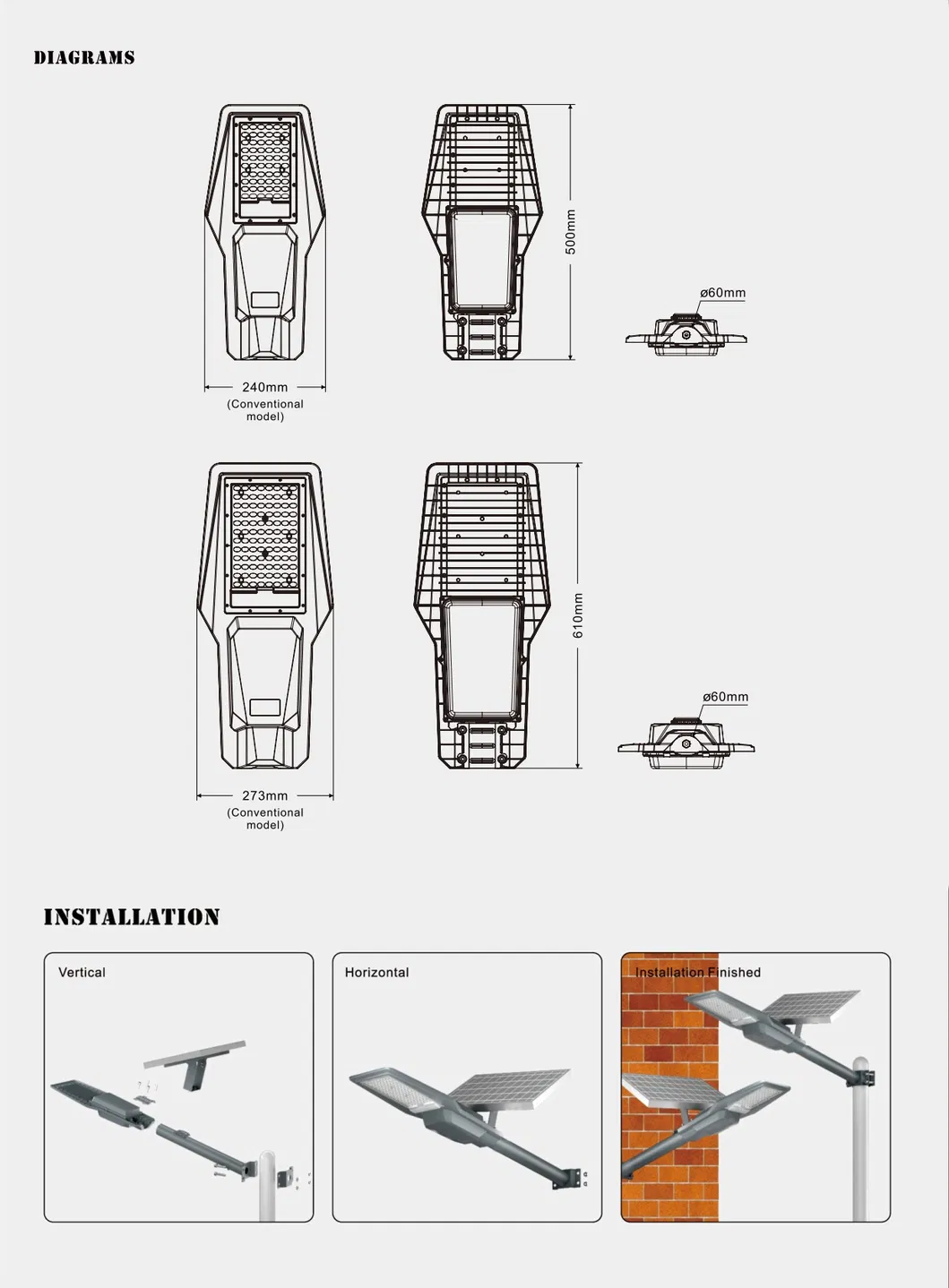 DIAGRAMS

240mm
(Conventional model)

500mm

ø60mm

273mm
(Conventional model)

610mm

ø60mm

INSTALLATION

Vertical

Horizontal

Installation Finished