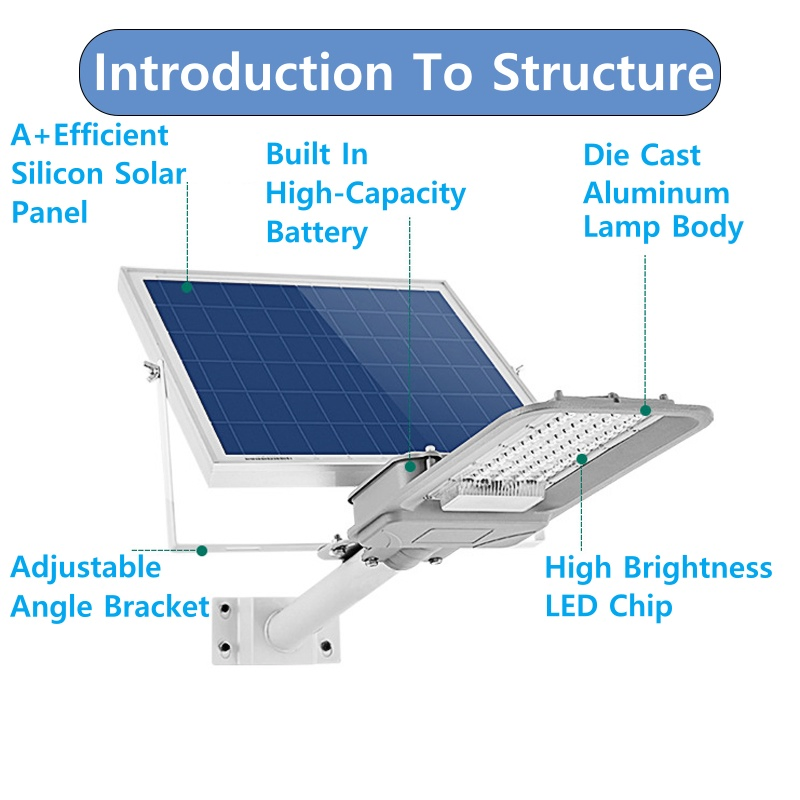 Introduction To Structure

A+Efficient Silicon Solar Panel

Built In High-Capacity Battery

Die Cast Aluminum Lamp Body

Adjustable Angle Bracket

High Brightness LED Chip