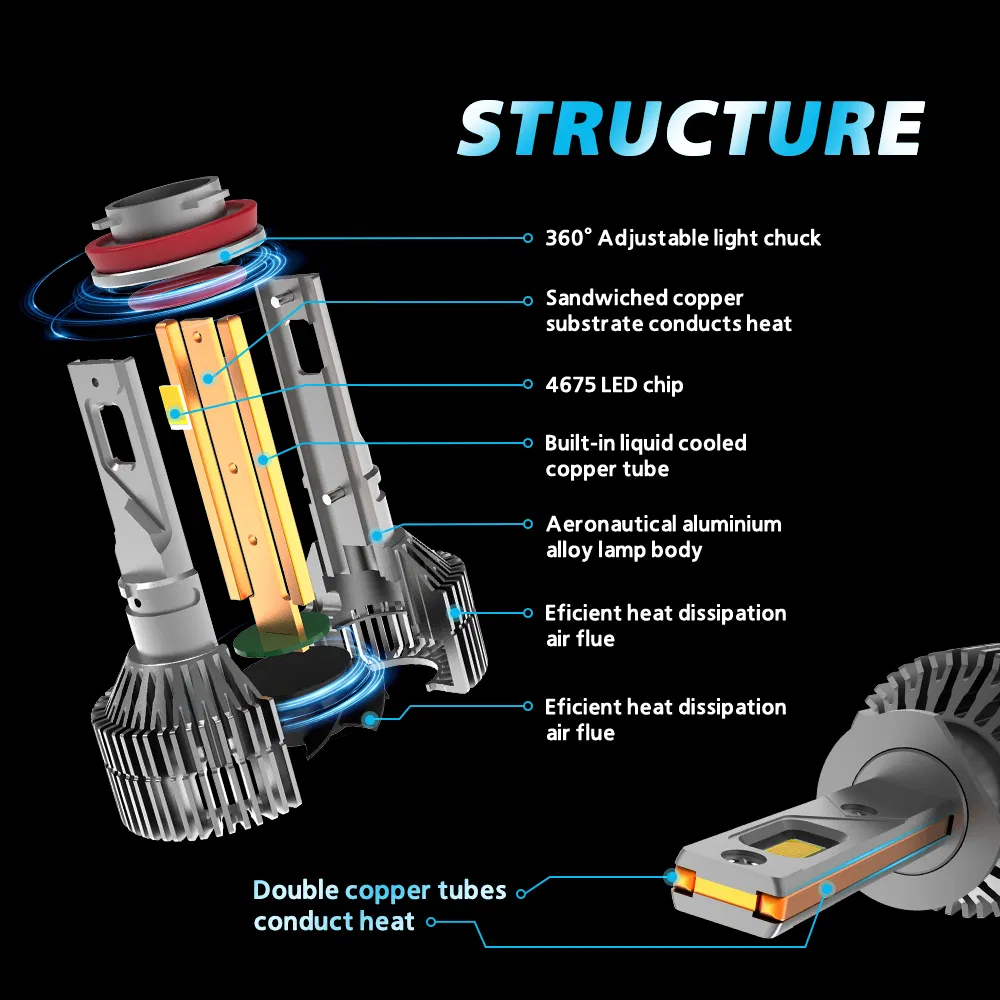 STRUCTURE

360° Adjustable light chuck

Sandwiched copper substrate conducts heat

4675 LED chip

Built-in liquid cooled copper tube

Aeronautical aluminium alloy lamp body

Eficient heat dissipation air flue

Eficient heat dissipation air flue

Double copper tubes conduct heat