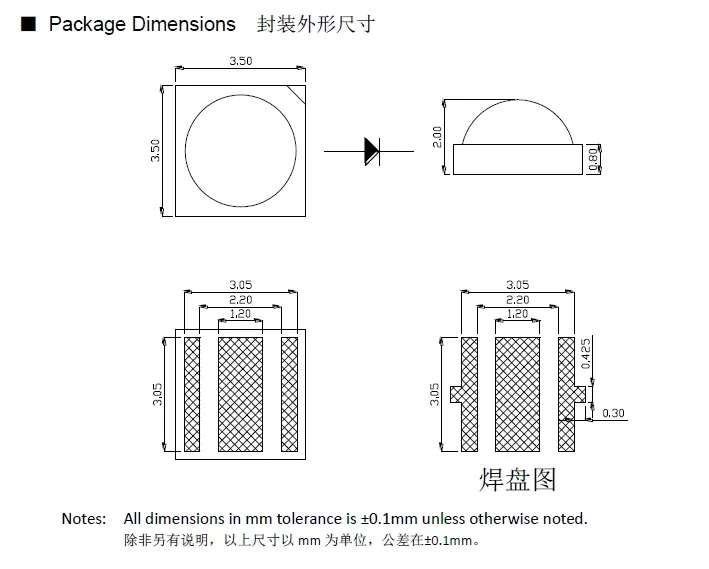 ■ Package Dimensions 封装外形尺寸

3.50
3.50
2.00
0.80

3.05
2.20
1.20
3.05

3.05
2.20
1.20
3.05
0.425
0.30

焊盘图

Notes: All dimensions in mm tolerance is ±0.1mm unless otherwise noted.
除非另有说明，以上尺寸以 mm 为单位，公差在±0.1mm。