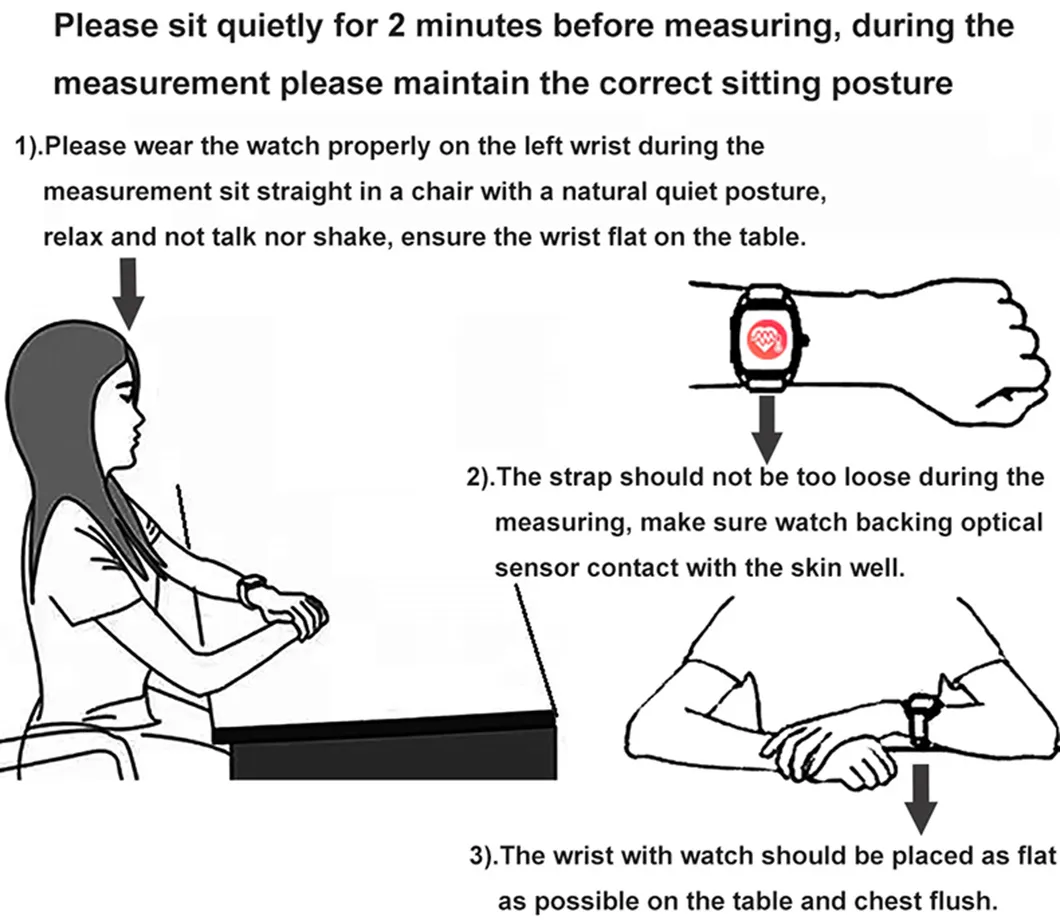 Please sit quietly for 2 minutes before measuring, during the measurement please maintain the correct sitting posture

1).Please wear the watch properly on the left wrist during the measurement sit straight in a chair with a natural quiet posture, relax and not talk nor shake, ensure the wrist flat on the table.

2).The strap should not be too loose during the measuring, make sure watch backing optical sensor contact with the skin well.

3).The wrist with watch should be placed as flat as possible on the table and chest flush.