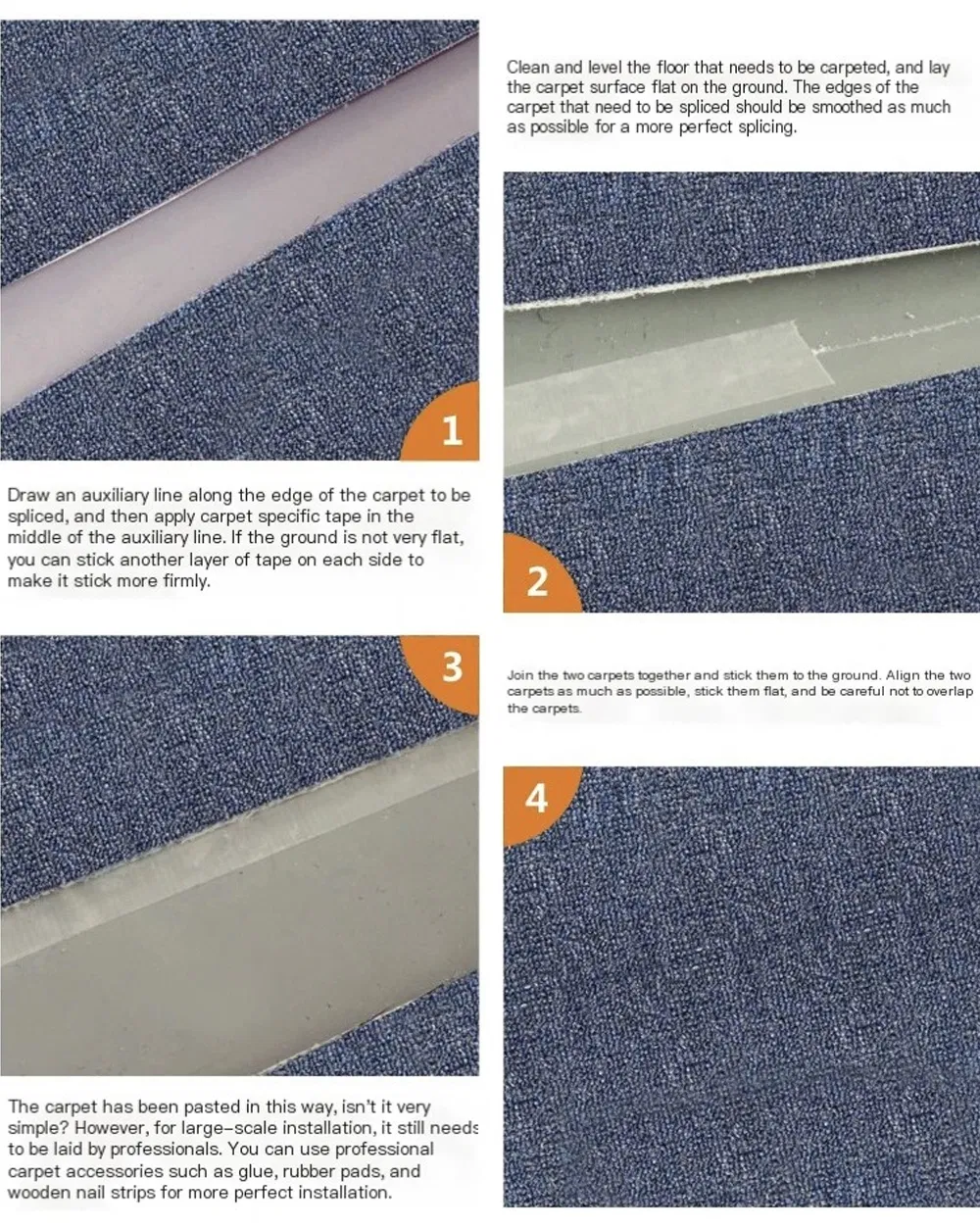 Clean and level the floor that needs to be carpeted, and lay the carpet surface flat on the ground. The edges of the carpet that need to be spliced should be smoothed as much as possible for a more perfect splicing.

1

Draw an auxiliary line along the edge of the carpet to be spliced, and then apply carpet specific tape in the middle of the auxiliary line. If the ground is not very flat, you can stick another layer of tape on each side to make it stick more firmly.

2

3

Join the two carpets together and stick them to the ground. Align the two carpets as much as possible, stick them flat, and be careful not to overlap the carpets.

4

The carpet has been pasted in this way, isn't it very simple? However, for large-scale installation, it still needs to be laid by professionals. You can use professional carpet accessories such as glue, rubber pads, and wooden nail strips for more perfect installation.