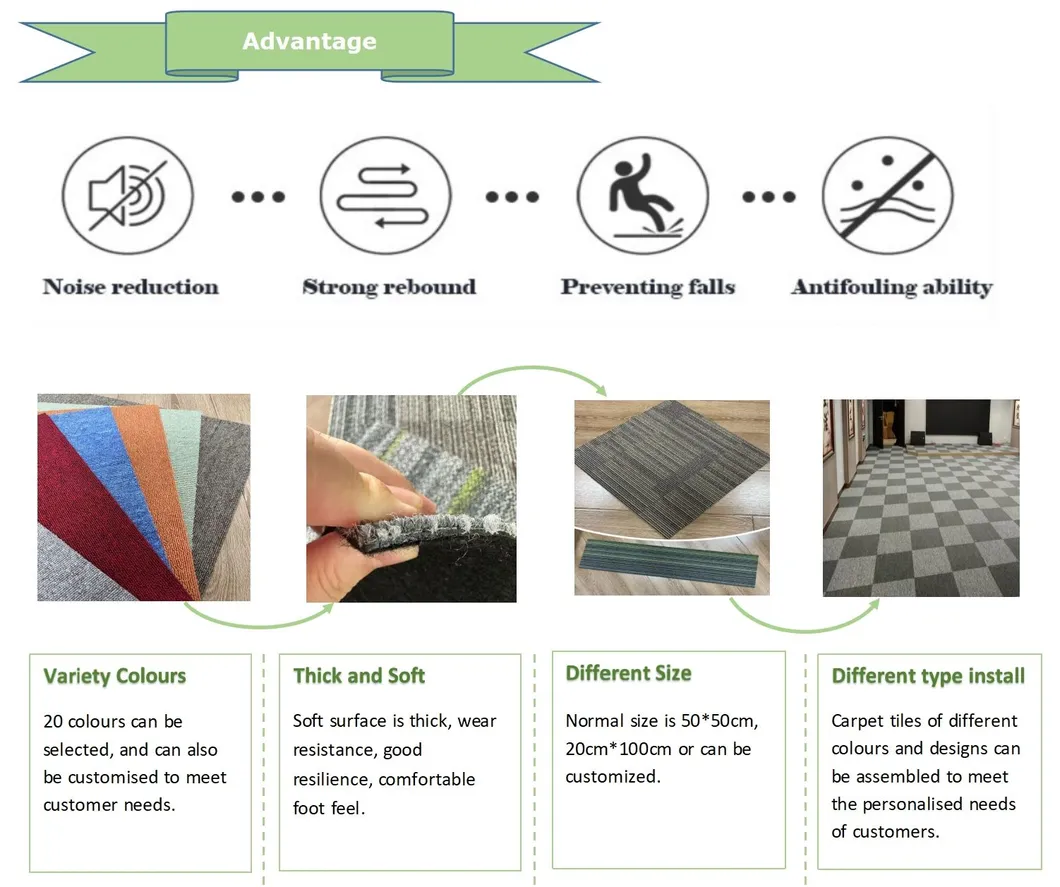 Advantage

Noise reduction

Strong rebound

Preventing falls

Antifouling ability

Variety Colours

20 colours can be selected, and can also be customised to meet customer needs.

Thick and Soft

Soft surface is thick, wear resistance, good resilience, comfortable foot feel.

Different Size

Normal size is 50*50cm, 20cm*100cm or can be customized.

Different type install

Carpet tiles of different colours and designs can be assembled to meet the personalised needs of customers.