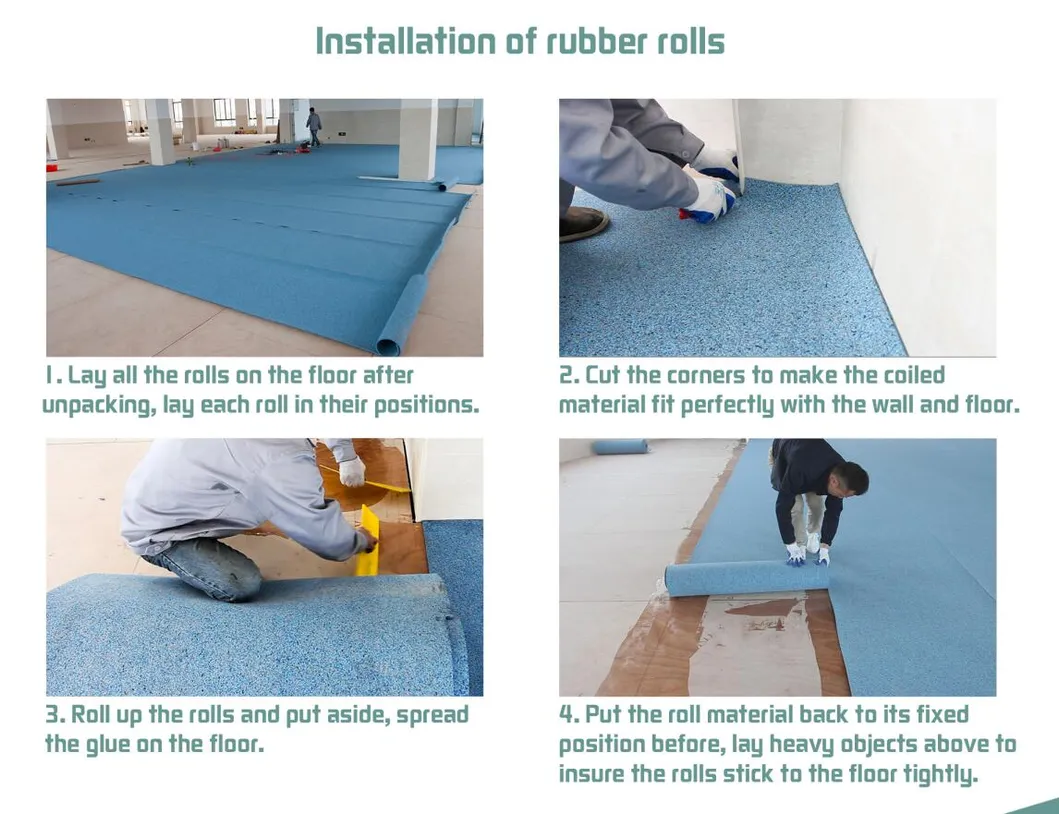 Installation of rubber rolls

1. Lay all the rolls on the floor after unpacking, lay each roll in their positions.

2. Cut the corners to make the coiled material fit perfectly with the wall and floor.

3. Roll up the rolls and put aside, spread the glue on the floor.

4. Put the roll material back to its fixed position before, lay heavy objects above to insure the rolls stick to the floor tightly.