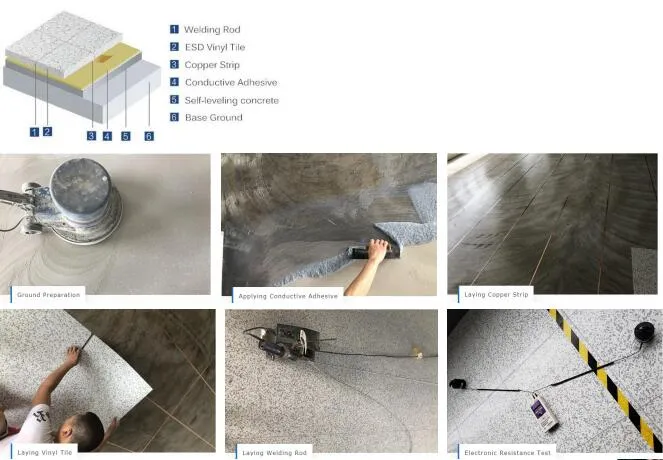 1 Welding Rod
2 ESD Vinyl Tile
3 Copper Strip
4 Conductive Adhesive
5 Self-leveling concrete
6 Base Ground

1 2 3 4 5 6

Ground Preparation

Applying Conductive Adhesive

Laying Copper Strip

Laying Vinyl Tile

Laying Welding Rod

Electronic Resistance Test