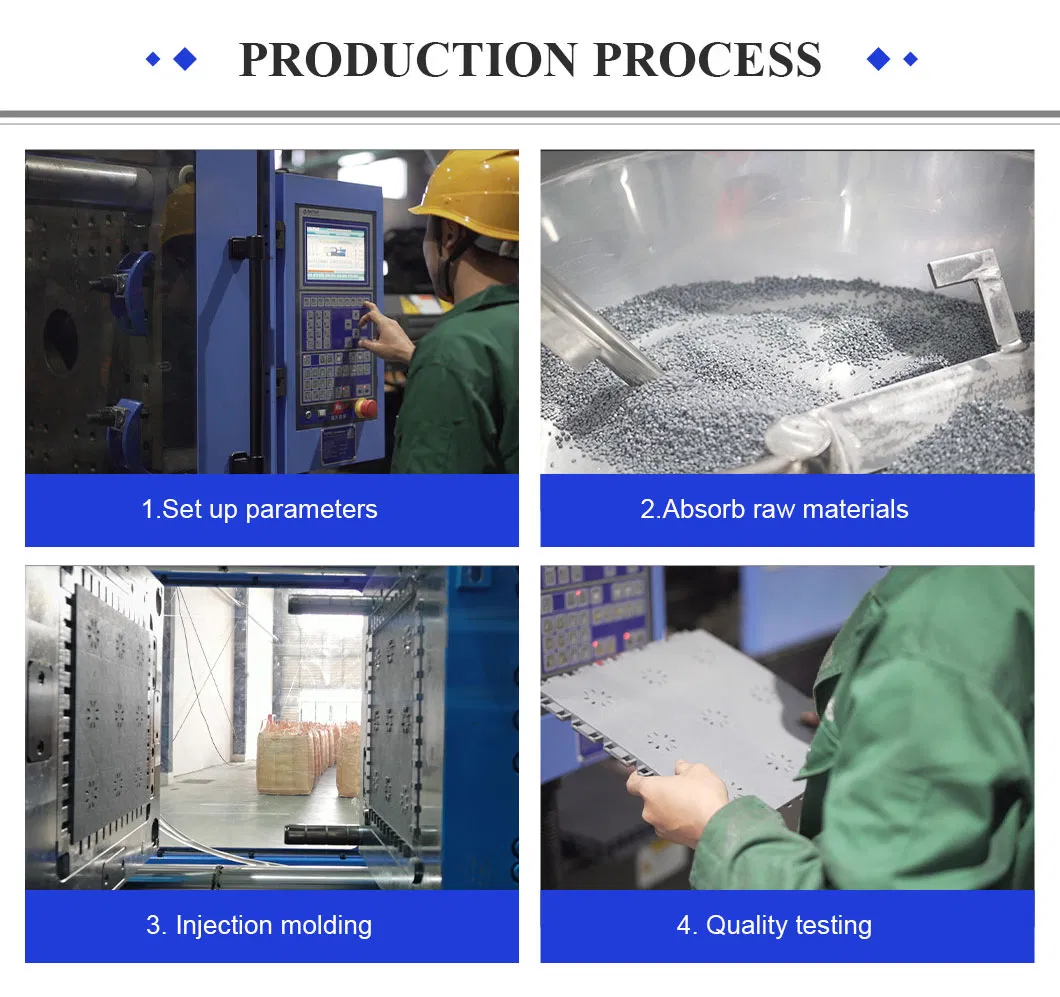 PRODUCTION PROCESS

1.Set up parameters

2.Absorb raw materials

3. Injection molding

4. Quality testing