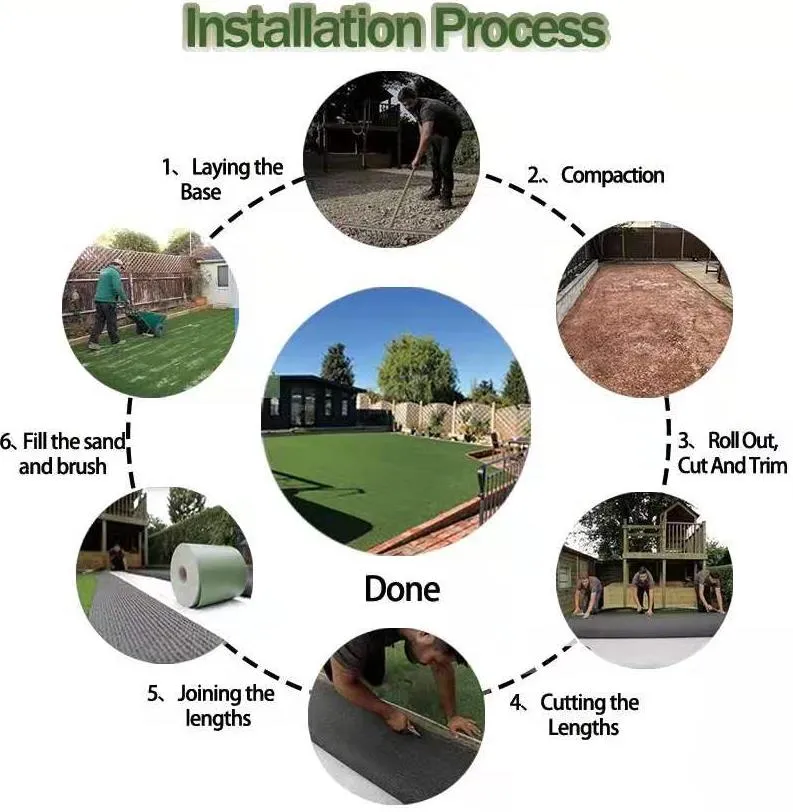 Installation Process

1、Laying the Base

2、Compaction

3、Roll Out, Cut And Trim

4、Cutting the Lengths

5、Joining the lengths

6、Fill the sand and brush

Done