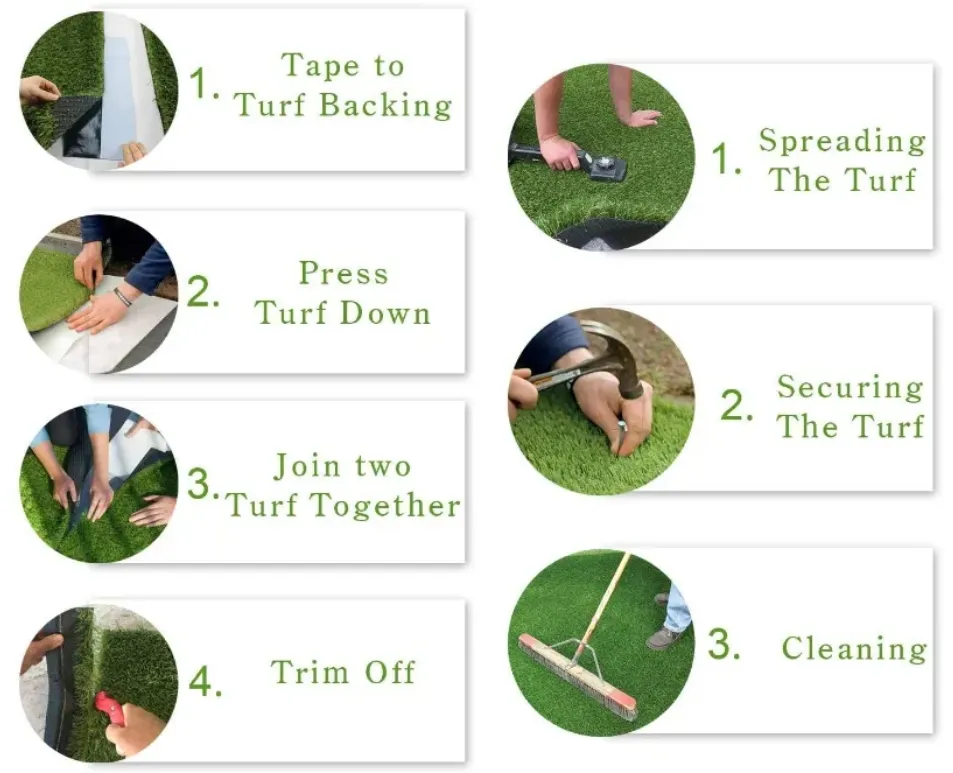 1. Tape to Turf Backing

2. Press Turf Down

3. Join two Turf Together

4. Trim Off

1. Spreading The Turf

2. Securing The Turf

3. Cleaning