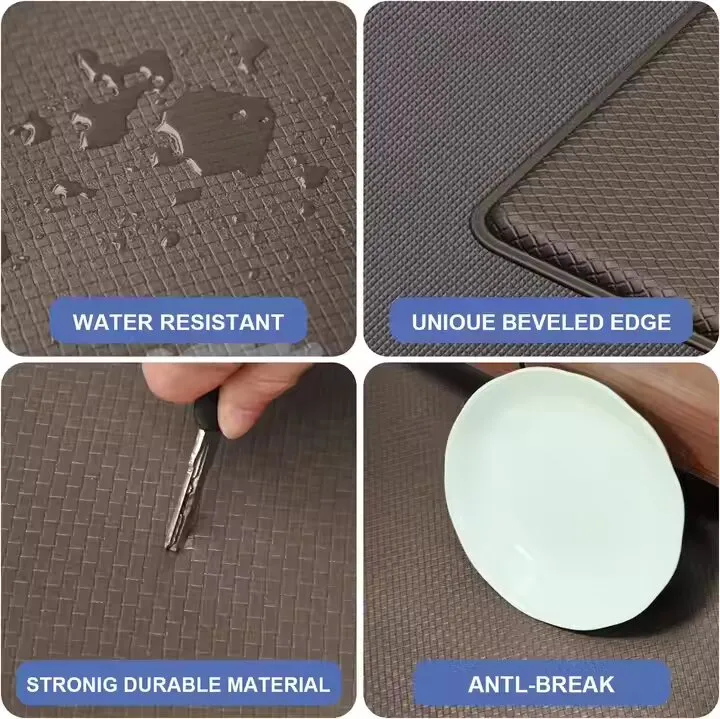 WATER RESISTANT

UNIOUE BEVELED EDGE

STRONIG DURABLE MATERIAL

ANTL-BREAK