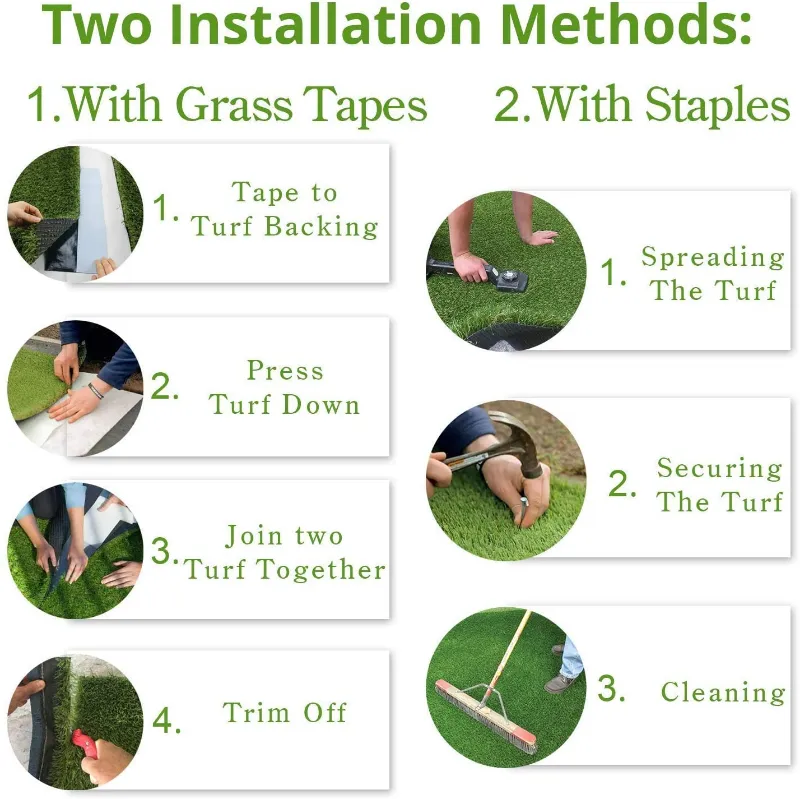 Two Installation Methods:

1.With Grass Tapes

1. Tape to Turf Backing

2. Press Turf Down

3. Join two Turf Together

4. Trim Off

2.With Staples

1. Spreading The Turf

2. Securing The Turf

3. Cleaning