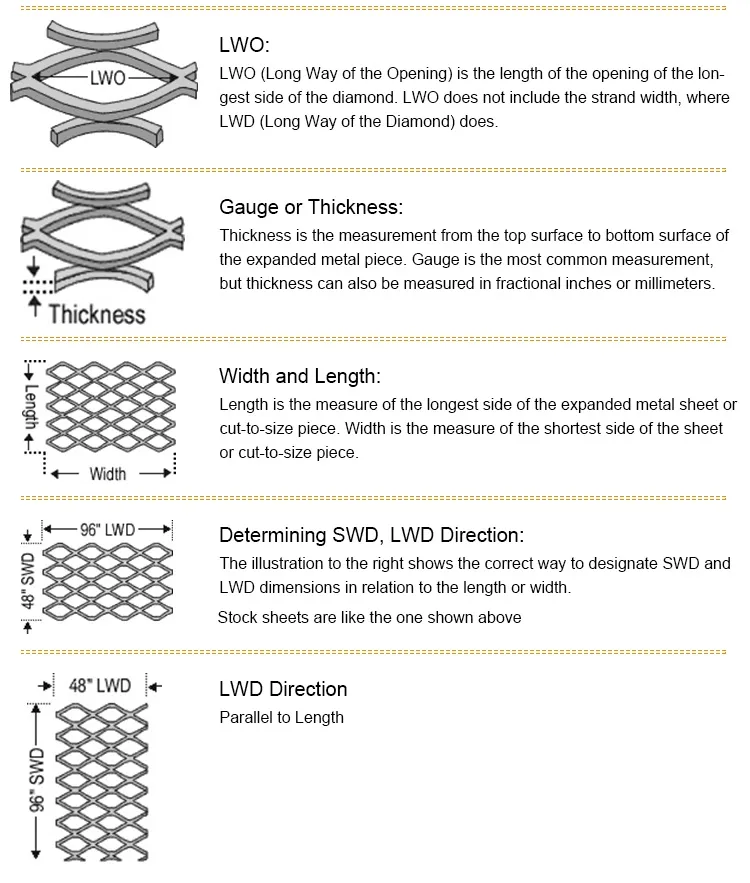 LWO

LWO:
LWO (Long Way of the Opening) is the length of the opening of the longest side of the diamond. LWO does not include the strand width, where LWD (Long Way of the Diamond) does.

Thickness

Gauge or Thickness:
Thickness is the measurement from the top surface to bottom surface of the expanded metal piece. Gauge is the most common measurement, but thickness can also be measured in fractional inches or millimeters.

Length
Width

Width and Length:
Length is the measure of the longest side of the expanded metal sheet or cut-to-size piece. Width is the measure of the shortest side of the sheet or cut-to-size piece.

96" LWD
48" SWD

Determining SWD, LWD Direction:
The illustration to the right shows the correct way to designate SWD and LWD dimensions in relation to the length or width.

Stock sheets are like the one shown above

48" LWD
96" SWD

LWD Direction
Parallel to Length